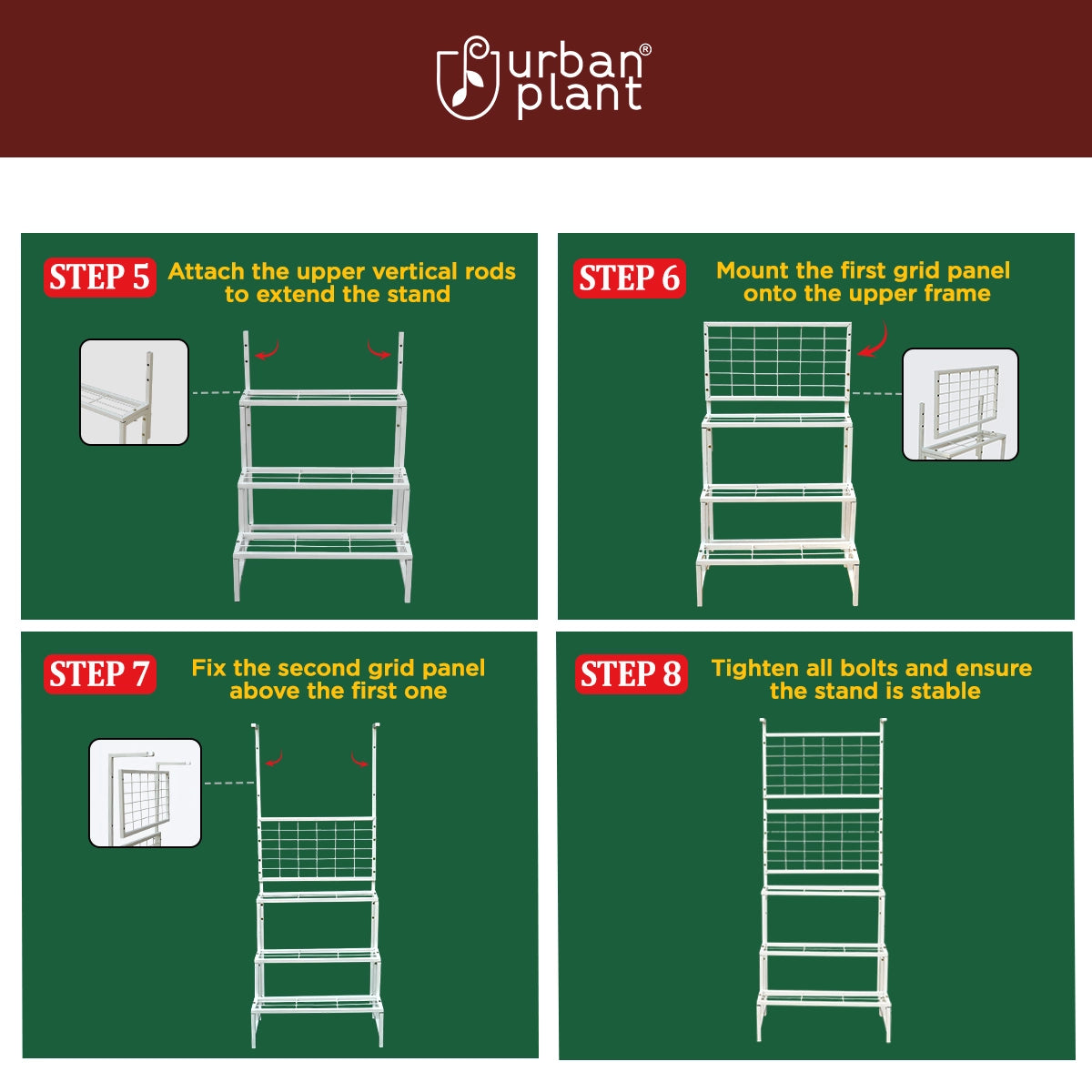 urban® plant

STEP 5 Attach the upper vertical rods to extend the stand

STEP 6 Mount the first grid panel onto the upper frame

STEP 7 Fix the second grid panel above the first one

STEP 8 Tighten all bolts and ensure the stand is stable