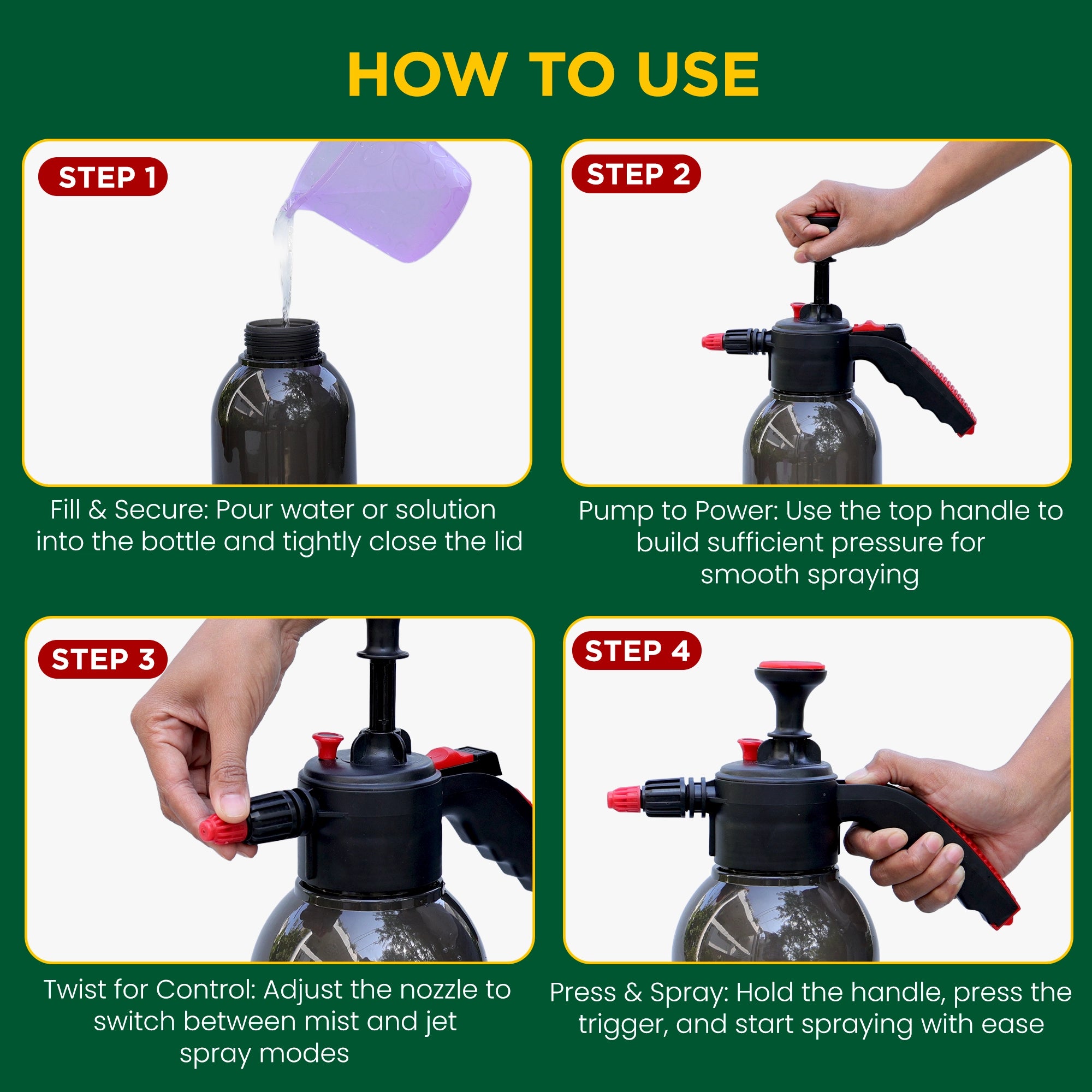 HOW TO USE

STEP 1

Fill & Secure: Pour water or solution into the bottle and tightly close the lid

STEP 2

Pump to Power: Use the top handle to build sufficient pressure for smooth spraying

STEP 3

Twist for Control: Adjust the nozzle to switch between mist and jet spray modes

STEP 4

Press & Spray: Hold the handle, press the trigger, and start spraying with ease