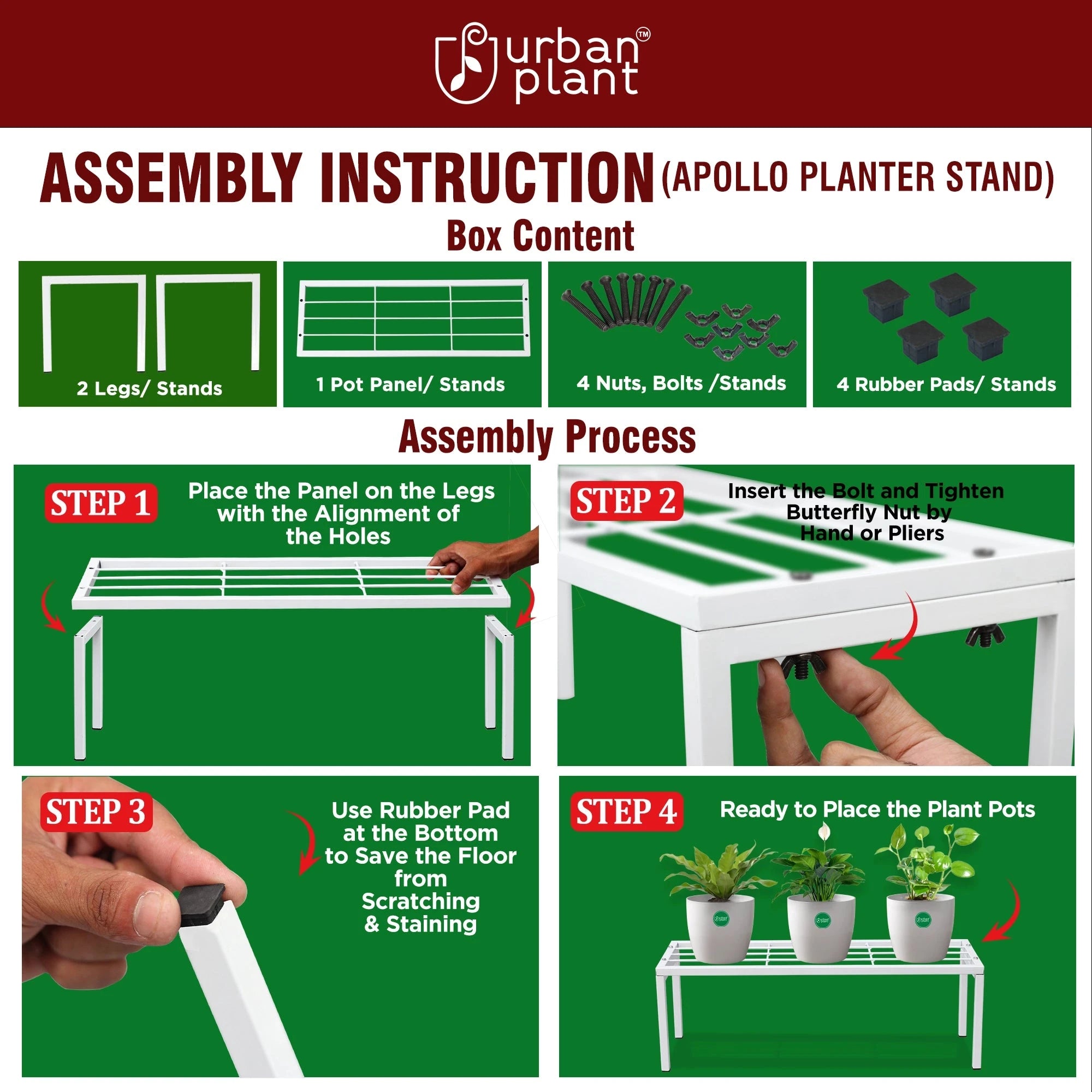 urban plant™

ASSEMBLY INSTRUCTION (APOLLO PLANTER STAND)

Box Content

2 Legs/ Stands

1 Pot Panel/ Stands

4 Nuts, Bolts /Stands

4 Rubber Pads/ Stands

Assembly Process

STEP 1 Place the Panel on the Legs with the Alignment of the Holes

STEP 2 Insert the Bolt and Tighten Butterfly Nut by Hand or Pliers

STEP 3 Use Rubber Pad at the Bottom to Save the Floor from Scratching & Staining

STEP 4 Ready to Place the Plant Pots