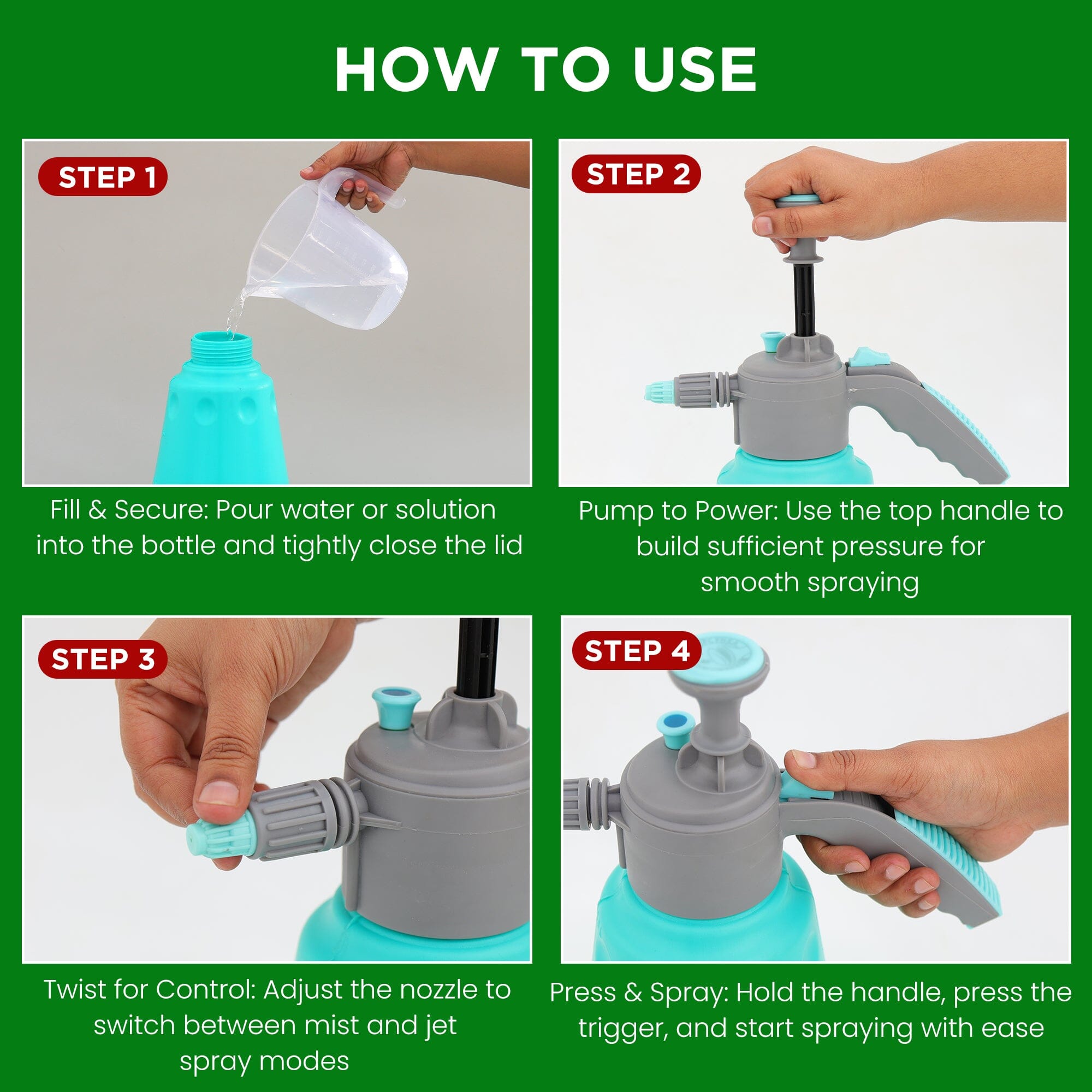 HOW TO USE

STEP 1

Fill & Secure: Pour water or solution into the bottle and tightly close the lid

STEP 2

Pump to Power: Use the top handle to build sufficient pressure for smooth spraying

STEP 3

Twist for Control: Adjust the nozzle to switch between mist and jet spray modes

STEP 4

Press & Spray: Hold the handle, press the trigger, and start spraying with ease