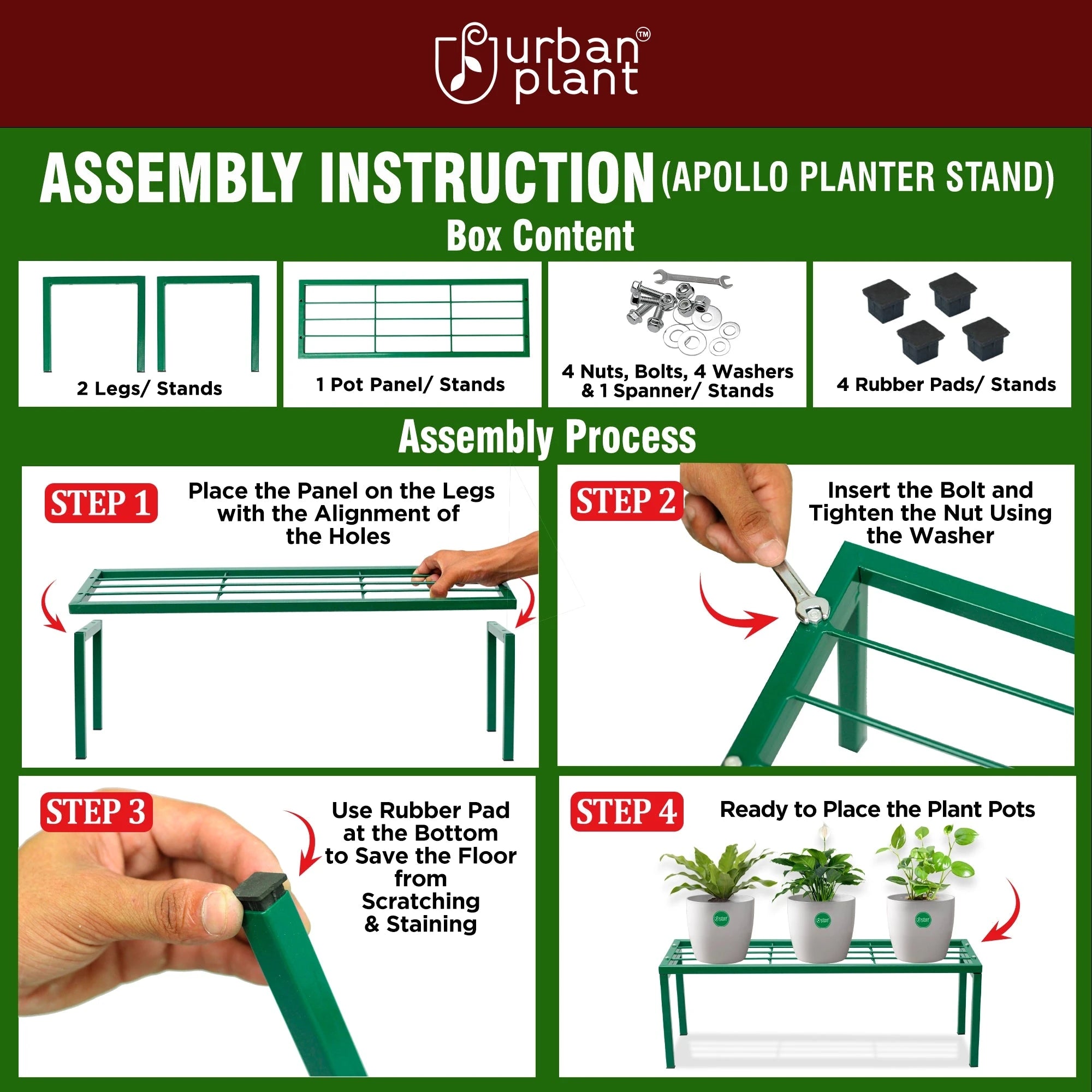 urban plant™

ASSEMBLY INSTRUCTION (APOLLO PLANTER STAND)

Box Content

2 Legs/ Stands

1 Pot Panel/ Stands

4 Nuts, Bolts, 4 Washers & 1 Spanner/ Stands

4 Rubber Pads/ Stands

Assembly Process

STEP 1

Place the Panel on the Legs with the Alignment of the Holes

STEP 2

Insert the Bolt and Tighten the Nut Using the Washer

STEP 3

Use Rubber Pad at the Bottom to Save the Floor from Scratching & Staining

STEP 4

Ready to Place the Plant Pots