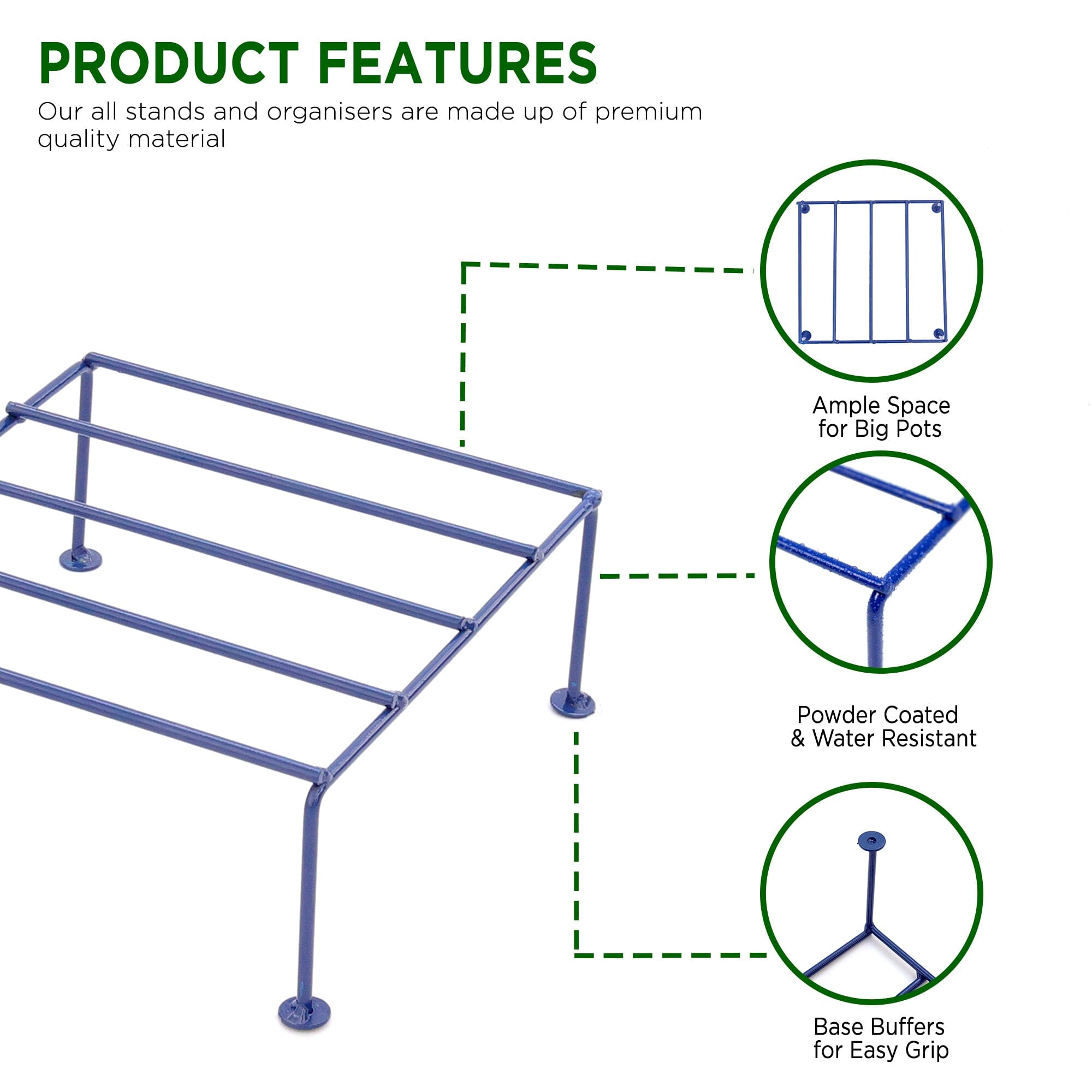 PRODUCT FEATURES

Our all stands and organisers are made up of premium quality material

Ample Space for Big Pots

Powder Coated & Water Resistant

Base Buffers for Easy Grip