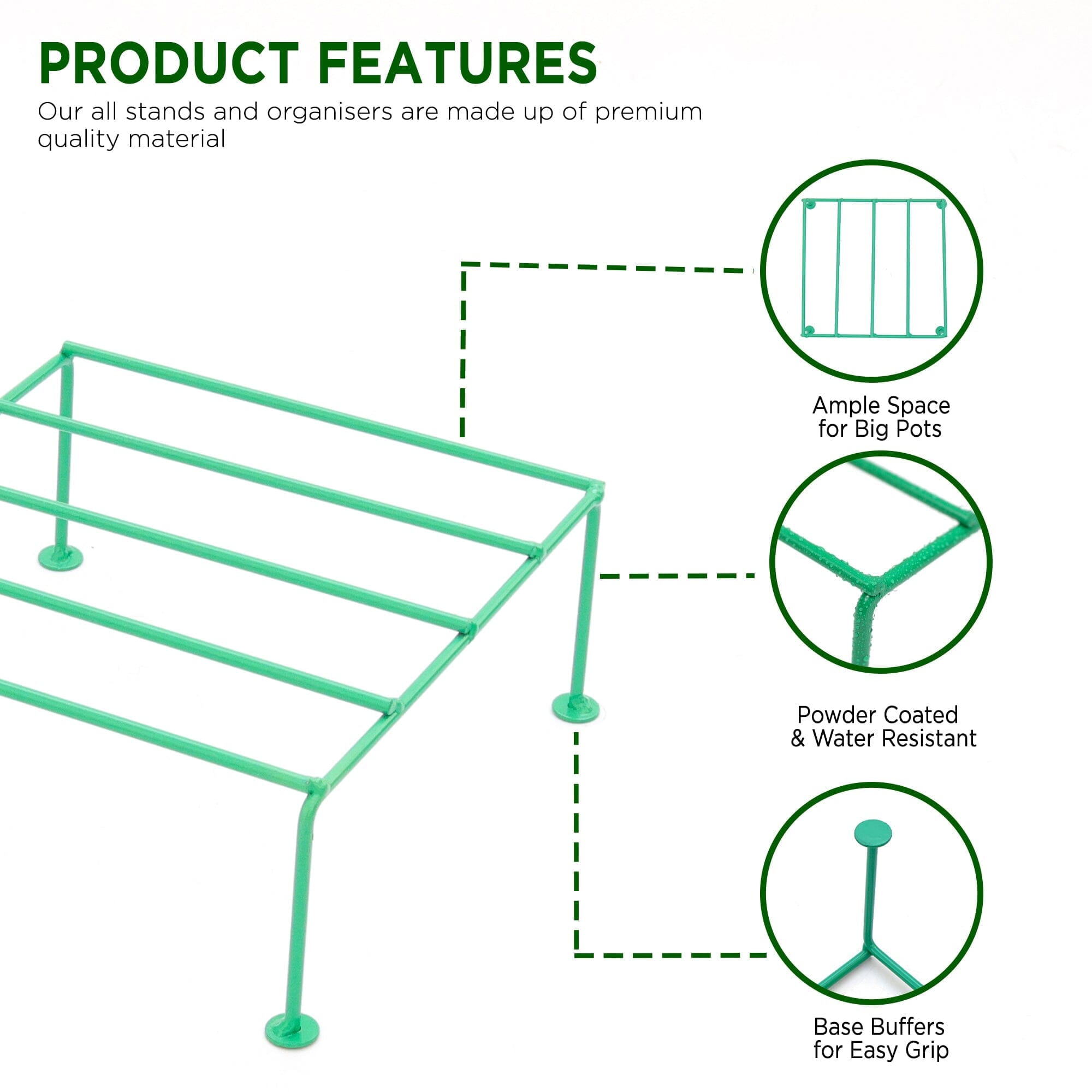 PRODUCT FEATURES
Our all stands and organisers are made up of premium quality material

Ample Space for Big Pots

Powder Coated & Water Resistant

Base Buffers for Easy Grip