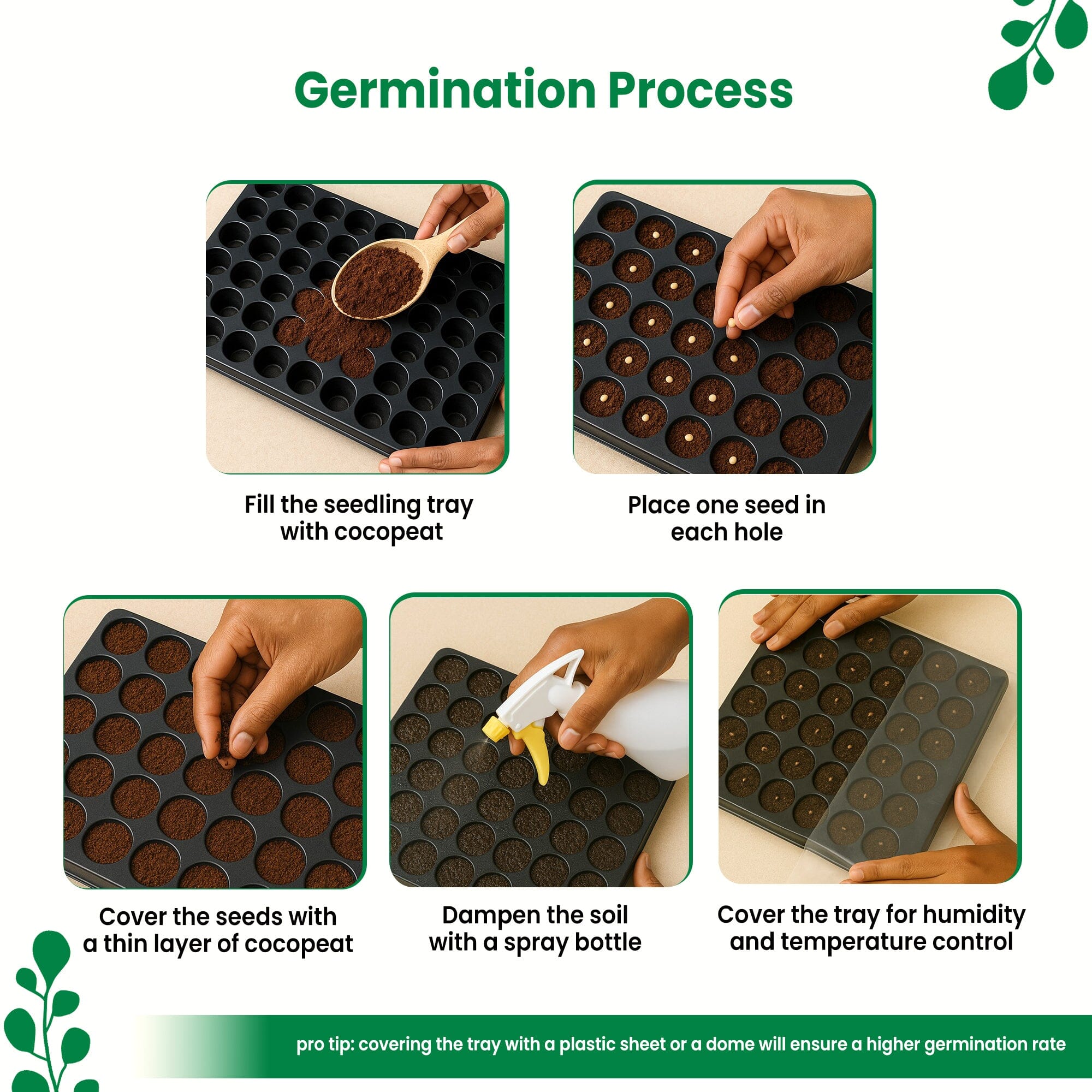 Germination Process

Fill the seedling tray with cocopeat

Place one seed in each hole

Cover the seeds with a thin layer of cocopeat

Dampen the soil with a spray bottle

Cover the tray for humidity and temperature control

pro tip: covering the tray with a plastic sheet or a dome will ensure a higher germination rate