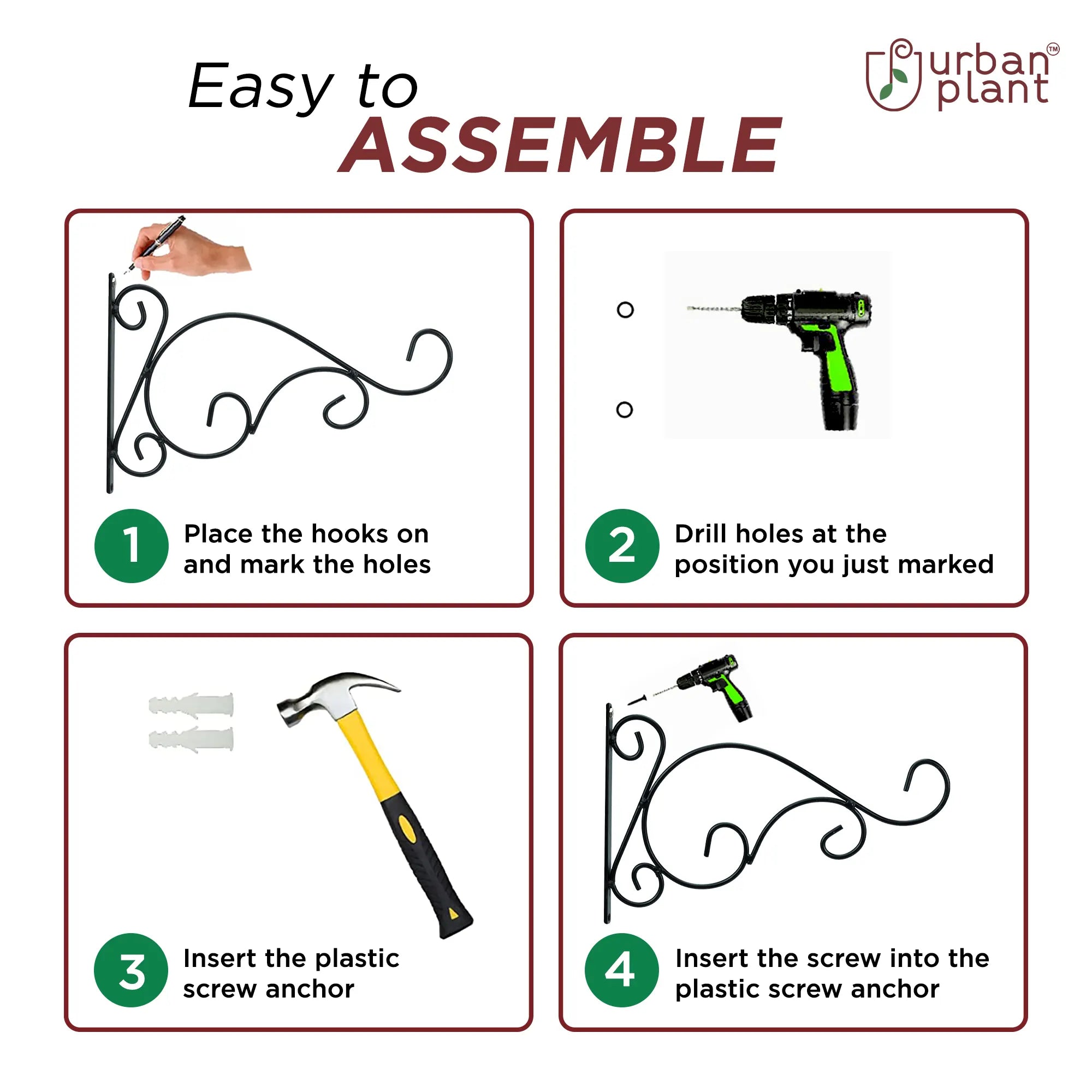 Easy to
ASSEMBLE

urban plant™

1 Place the hooks on and mark the holes

2 Drill holes at the position you just marked

3 Insert the plastic screw anchor

4 Insert the screw into the plastic screw anchor