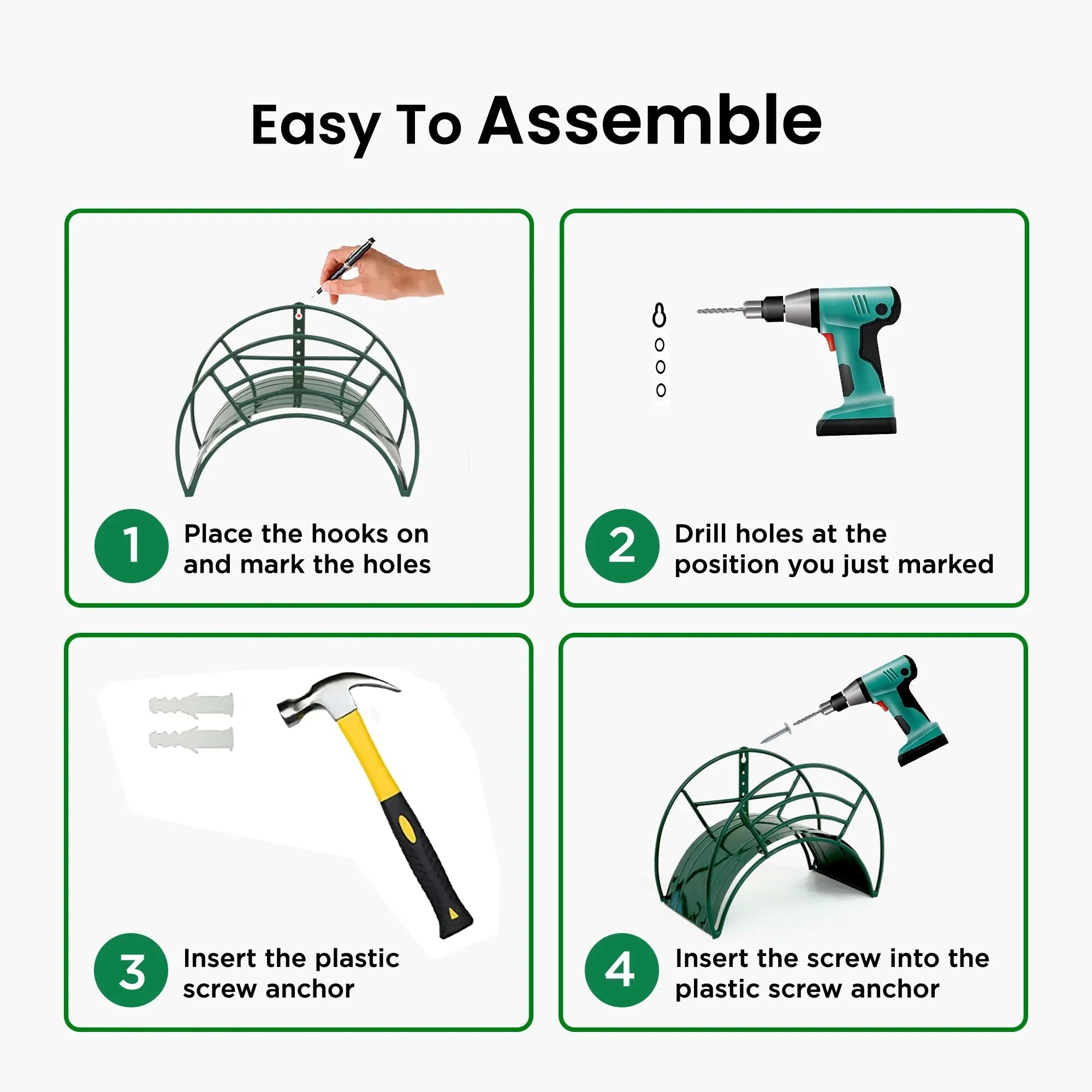 Easy To Assemble

1 Place the hooks on and mark the holes

2 Drill holes at the position you just marked

3 Insert the plastic screw anchor

4 Insert the screw into the plastic screw anchor