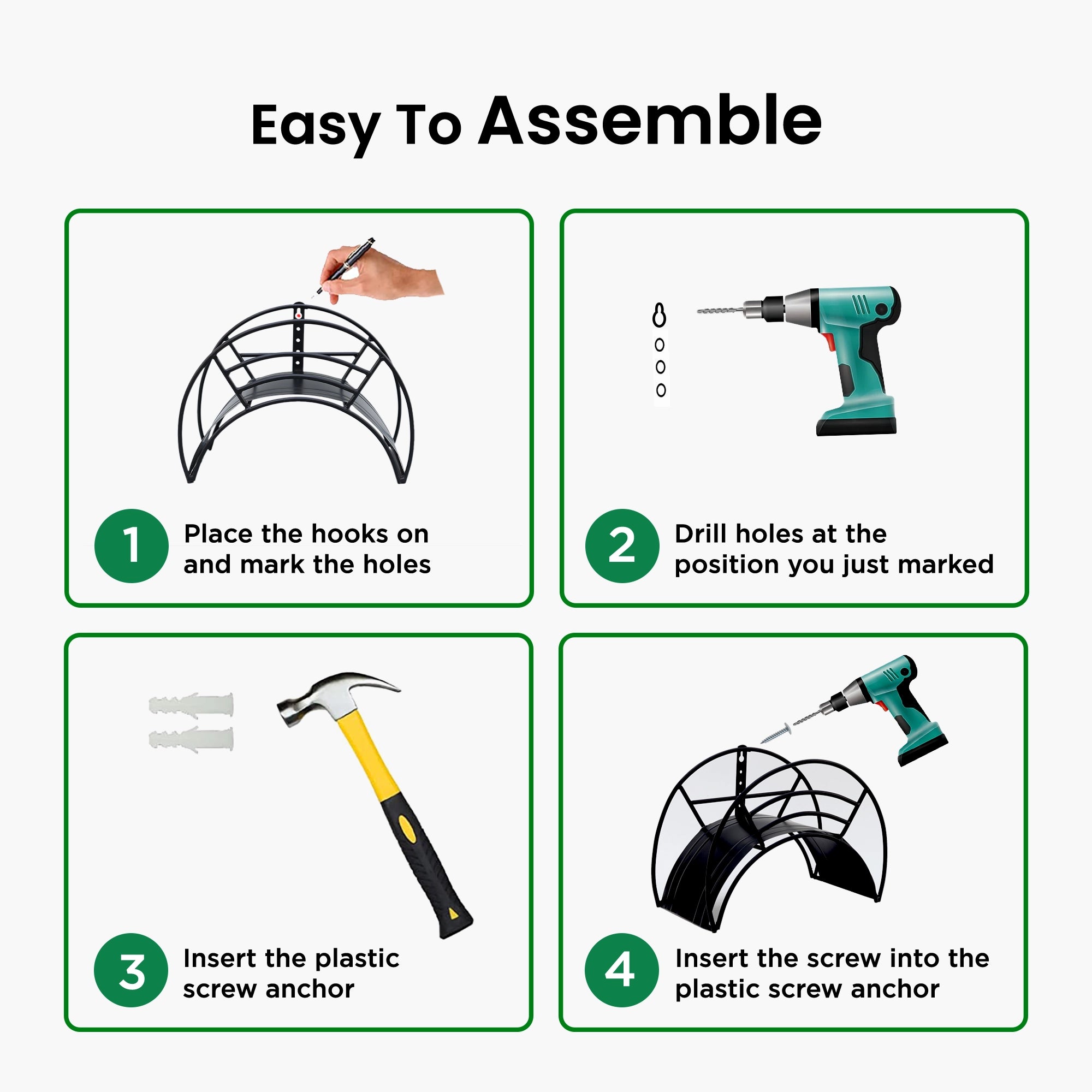 Easy To Assemble

1 Place the hooks on and mark the holes

2 Drill holes at the position you just marked

3 Insert the plastic screw anchor

4 Insert the screw into the plastic screw anchor