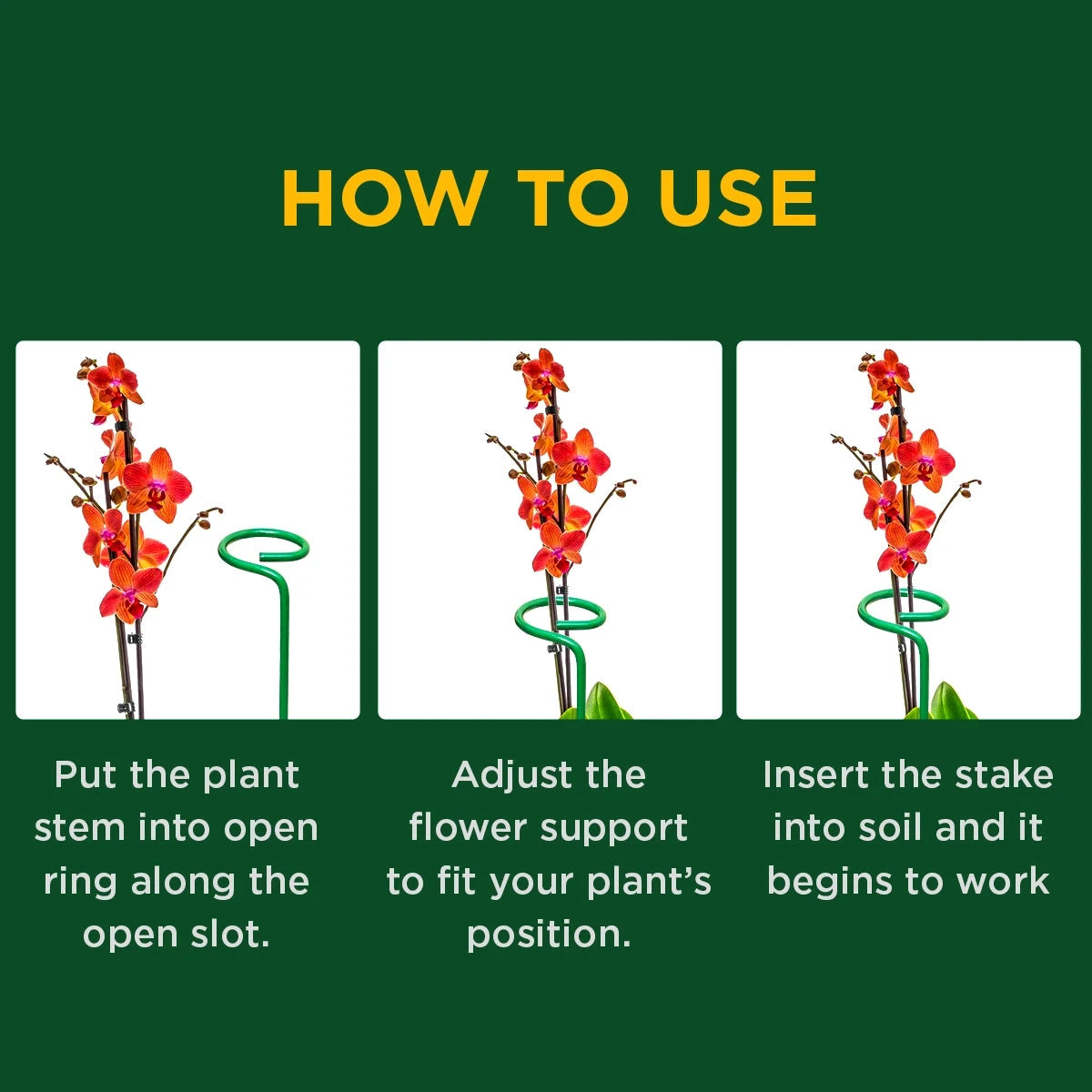 HOW TO USE

Put the plant stem into open ring along the open slot.

Adjust the flower support to fit your plant's position.

Insert the stake into soil and it begins to work