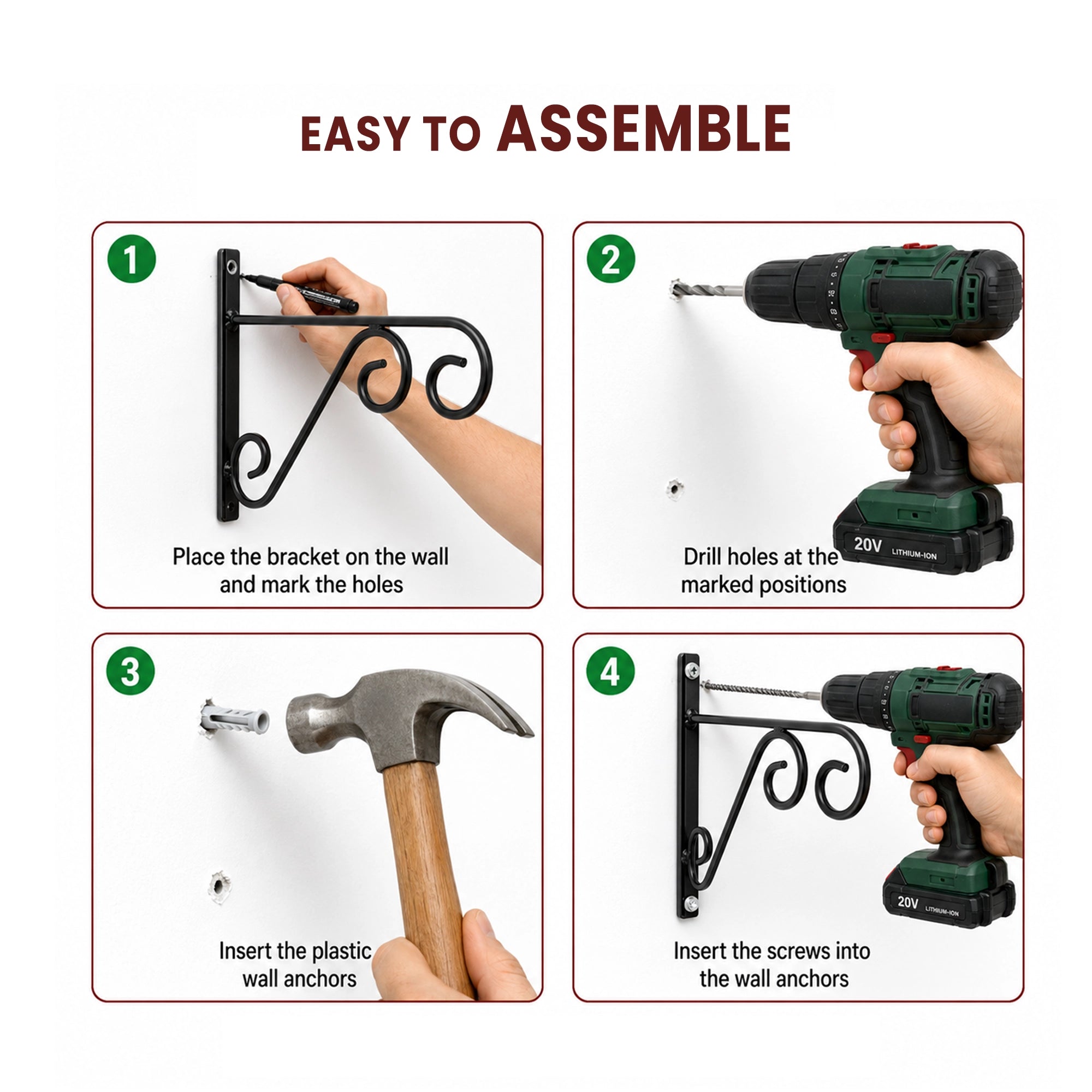 EASY TO ASSEMBLE

1

Place the bracket on the wall and mark the holes

2

20V LITHIUM-ION

Drill holes at the marked positions

3

Insert the plastic wall anchors

4

20V LITHIUM-ION

Insert the screws into the wall anchors