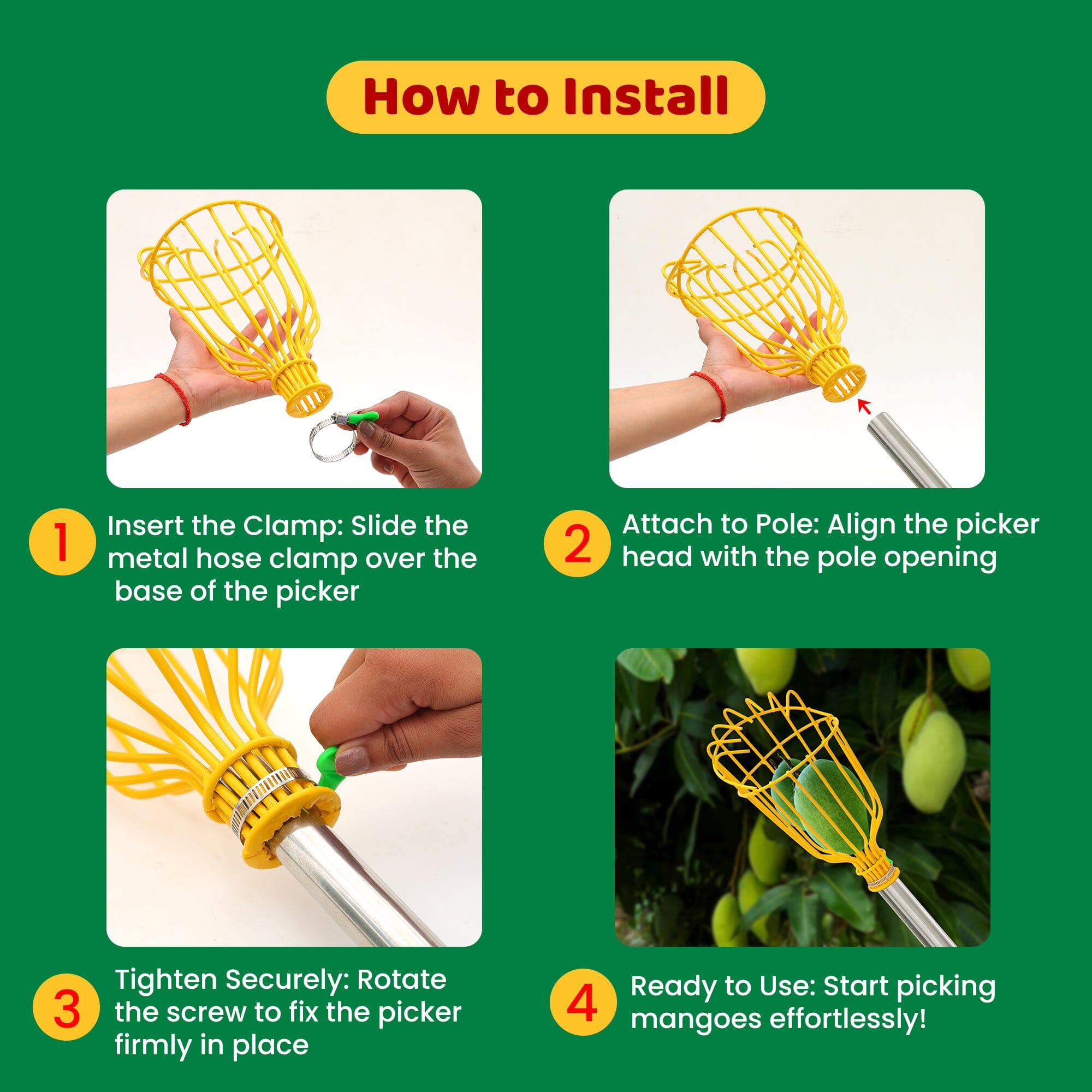 How to Install

1 Insert the Clamp: Slide the metal hose clamp over the base of the picker

2 Attach to Pole: Align the picker head with the pole opening

3 Tighten Securely: Rotate the screw to fix the picker firmly in place

4 Ready to Use: Start picking mangoes effortlessly!