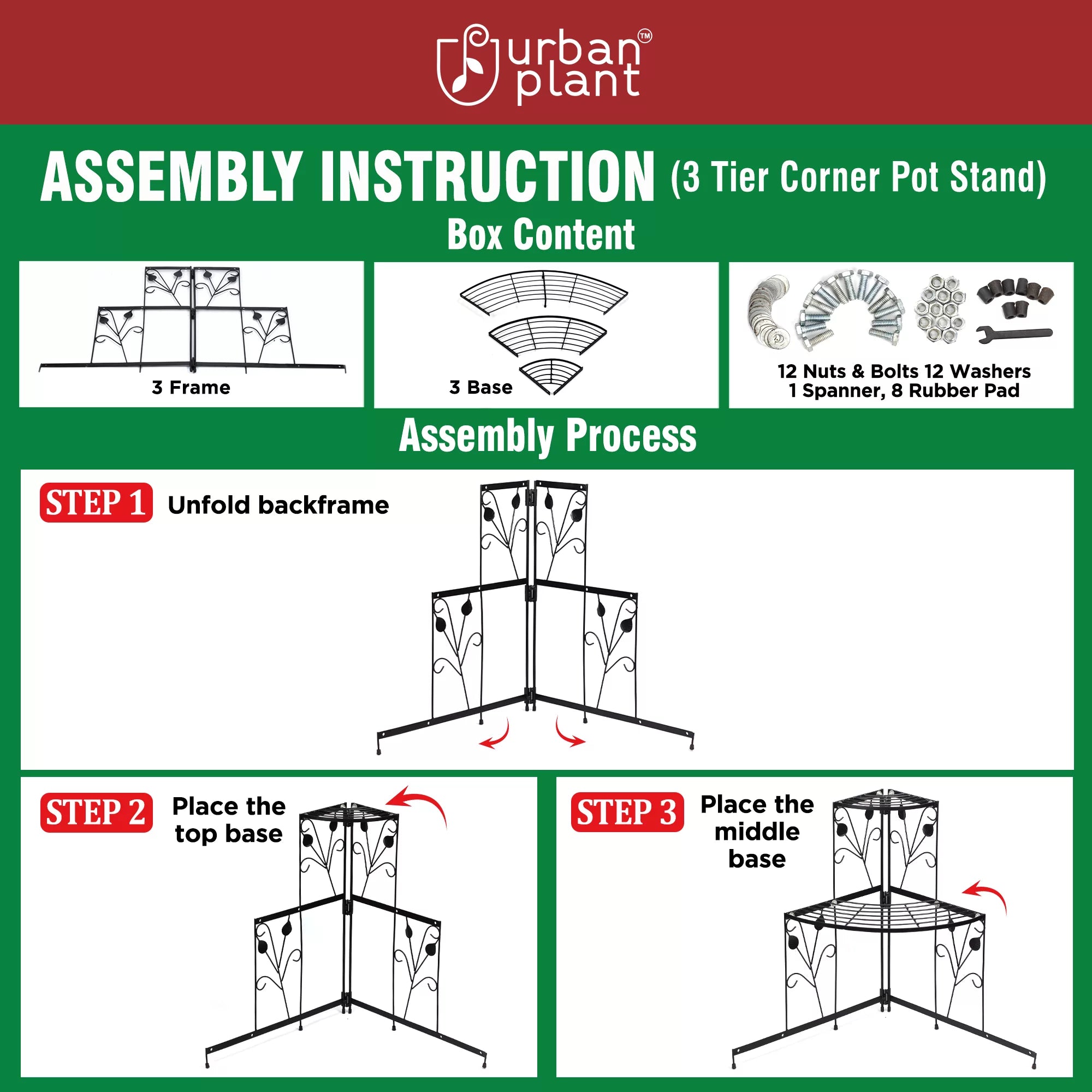 urban plant™

ASSEMBLY INSTRUCTION (3 Tier Corner Pot Stand)

Box Content

3 Frame

3 Base

12 Nuts & Bolts 12 Washers
1 Spanner, 8 Rubber Pad

Assembly Process

STEP 1 Unfold backframe

STEP 2 Place the top base

STEP 3 Place the middle base