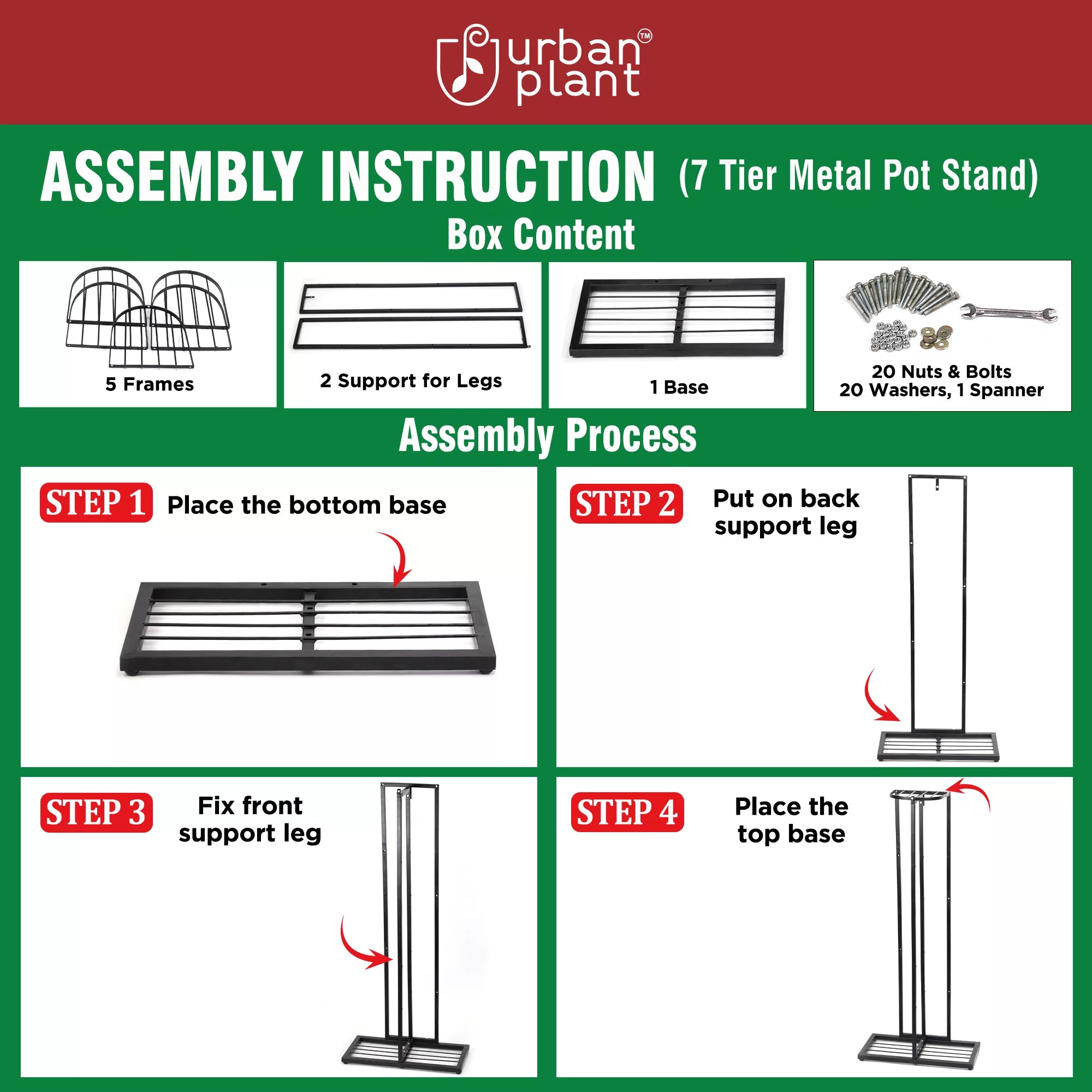 urban plant™

ASSEMBLY INSTRUCTION (7 Tier Metal Pot Stand)

Box Content

5 Frames

2 Support for Legs

1 Base

20 Nuts & Bolts
20 Washers, 1 Spanner

Assembly Process

STEP 1 Place the bottom base

STEP 2 Put on back support leg

STEP 3 Fix front support leg

STEP 4 Place the top base