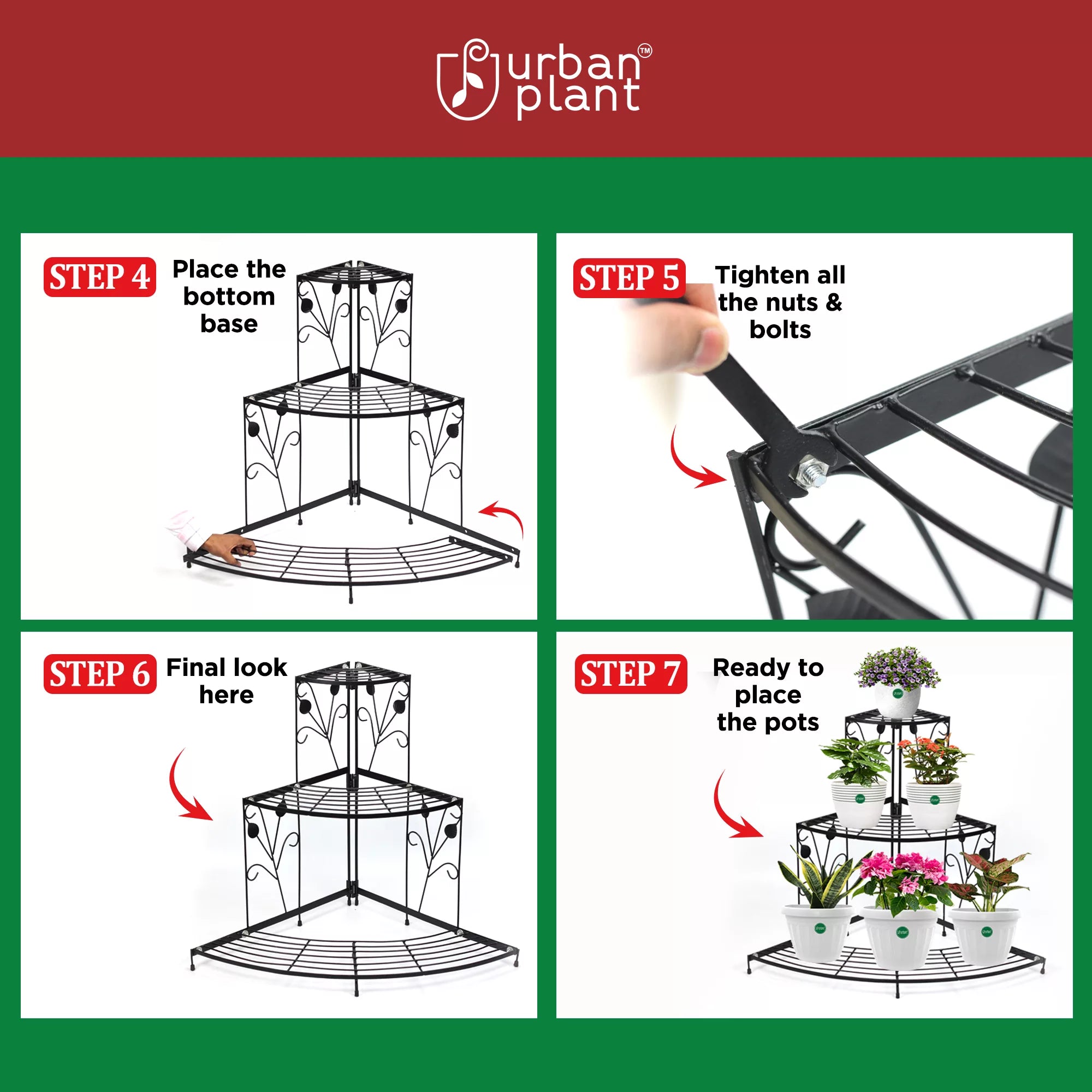 urban plant™

STEP 4 Place the bottom base

STEP 5 Tighten all the nuts & bolts

STEP 6 Final look here

STEP 7 Ready to place the pots