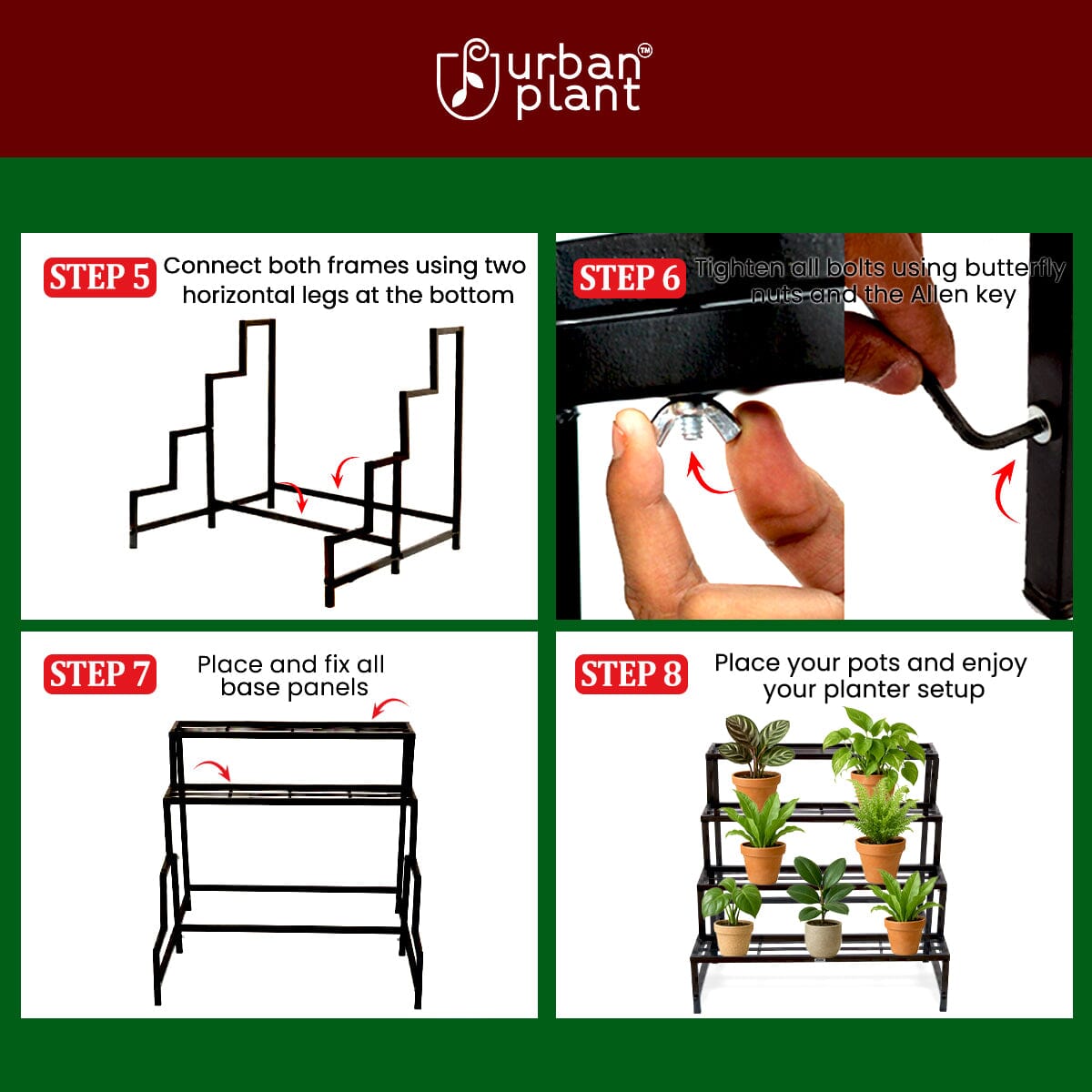 urban plant™

STEP 5 Connect both frames using two horizontal legs at the bottom

STEP 6 Tighten all bolts using butterfly nuts and the Allen key

STEP 7 Place and fix all base panels

STEP 8 Place your pots and enjoy your planter setup