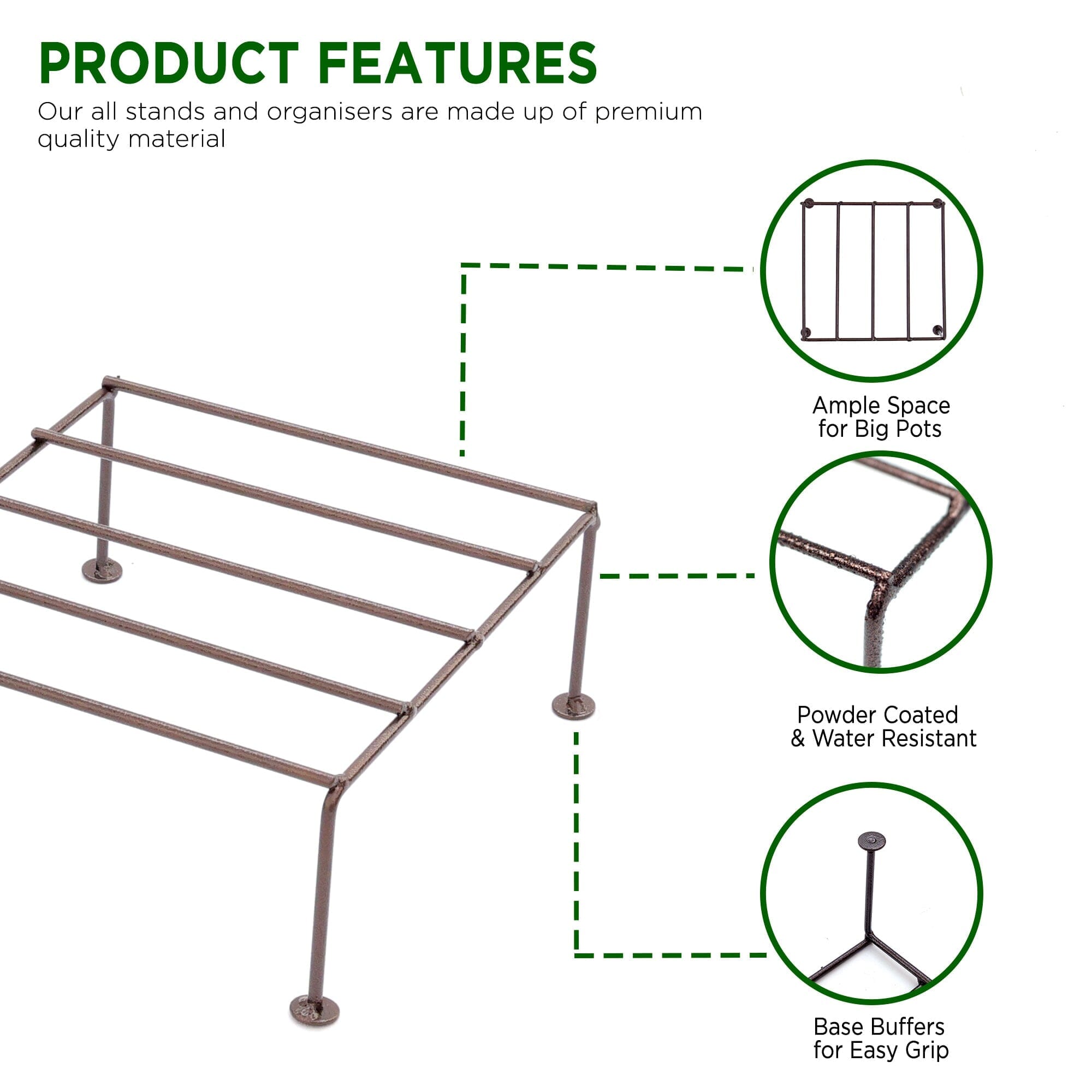 PRODUCT FEATURES

Our all stands and organisers are made up of premium quality material

Ample Space for Big Pots

Powder Coated & Water Resistant

Base Buffers for Easy Grip