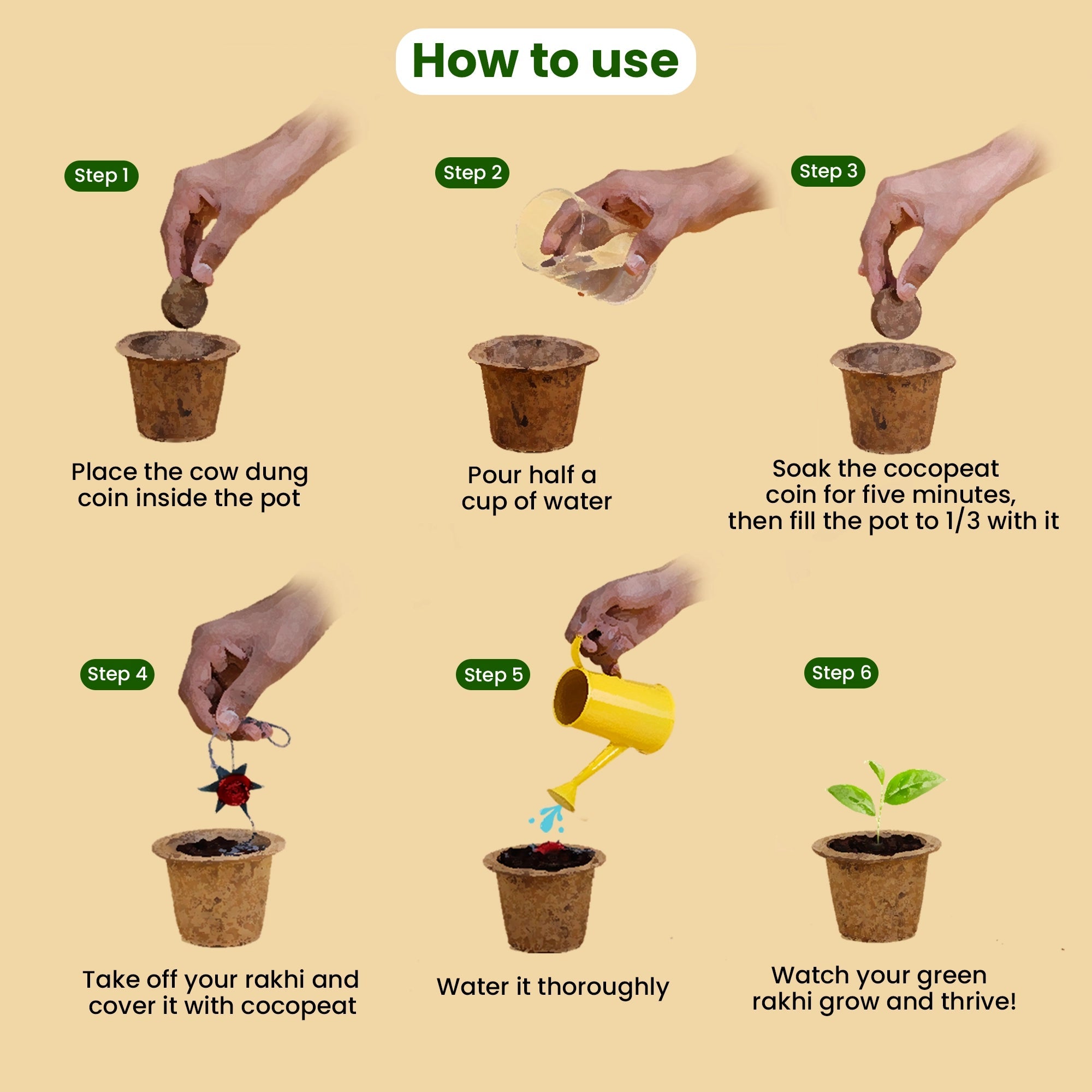 How to use

Step 1

Place the cow dung coin inside the pot

Step 2

Pour half a cup of water

Step 3

Soak the cocopeat coin for five minutes, then fill the pot to 1/3 with it

Step 4

Take off your rakhi and cover it with cocopeat

Step 5

Water it thoroughly

Step 6

Watch your green rakhi grow and thrive!