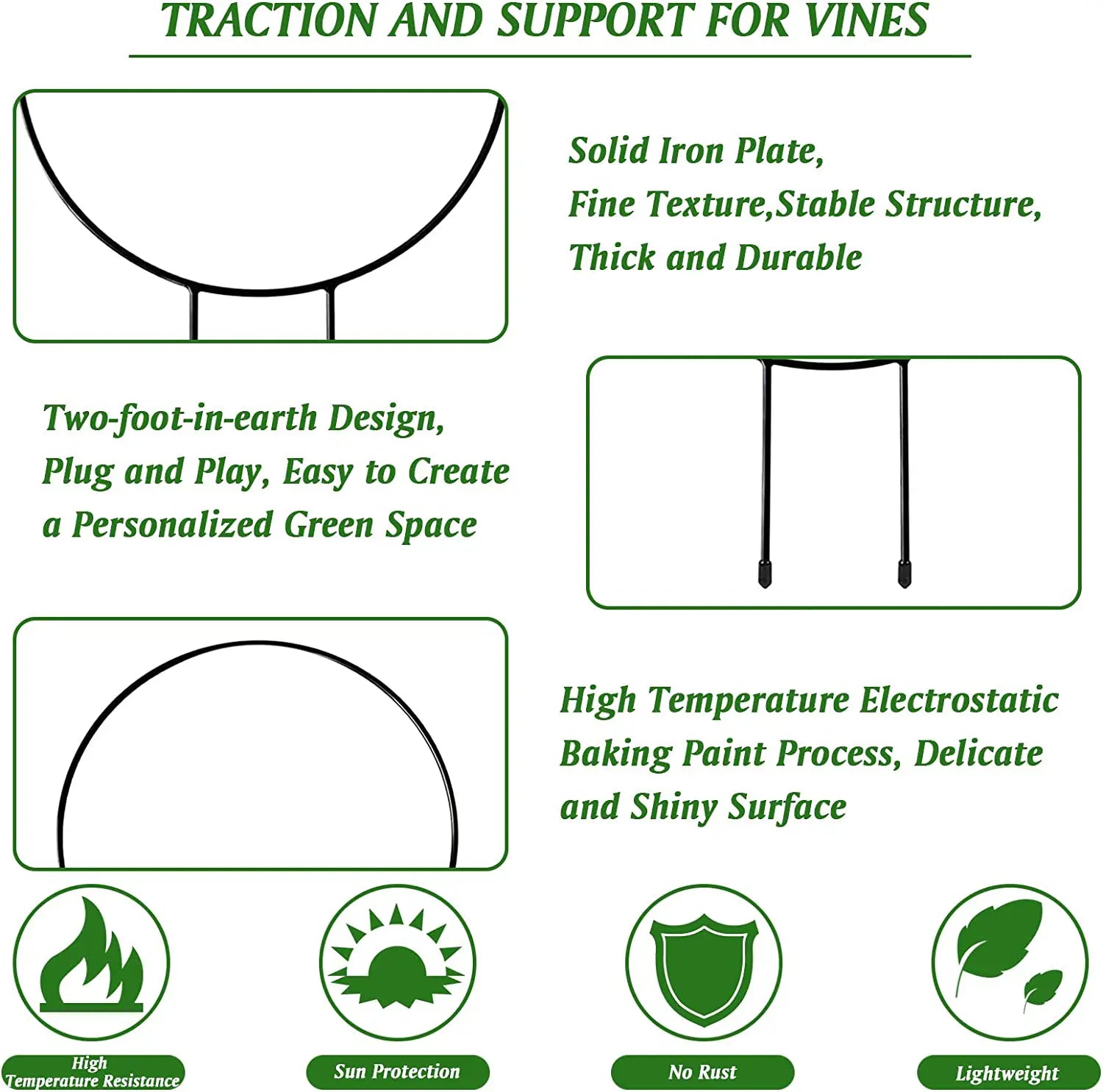 TRACTION AND SUPPORT FOR VINES

Solid Iron Plate,
Fine Texture,Stable Structure,
Thick and Durable

Two-foot-in-earth Design,
Plug and Play, Easy to Create
a Personalized Green Space

High Temperature Electrostatic
Baking Paint Process, Delicate
and Shiny Surface

High Temperature Resistance

Sun Protection

No Rust

Lightweight