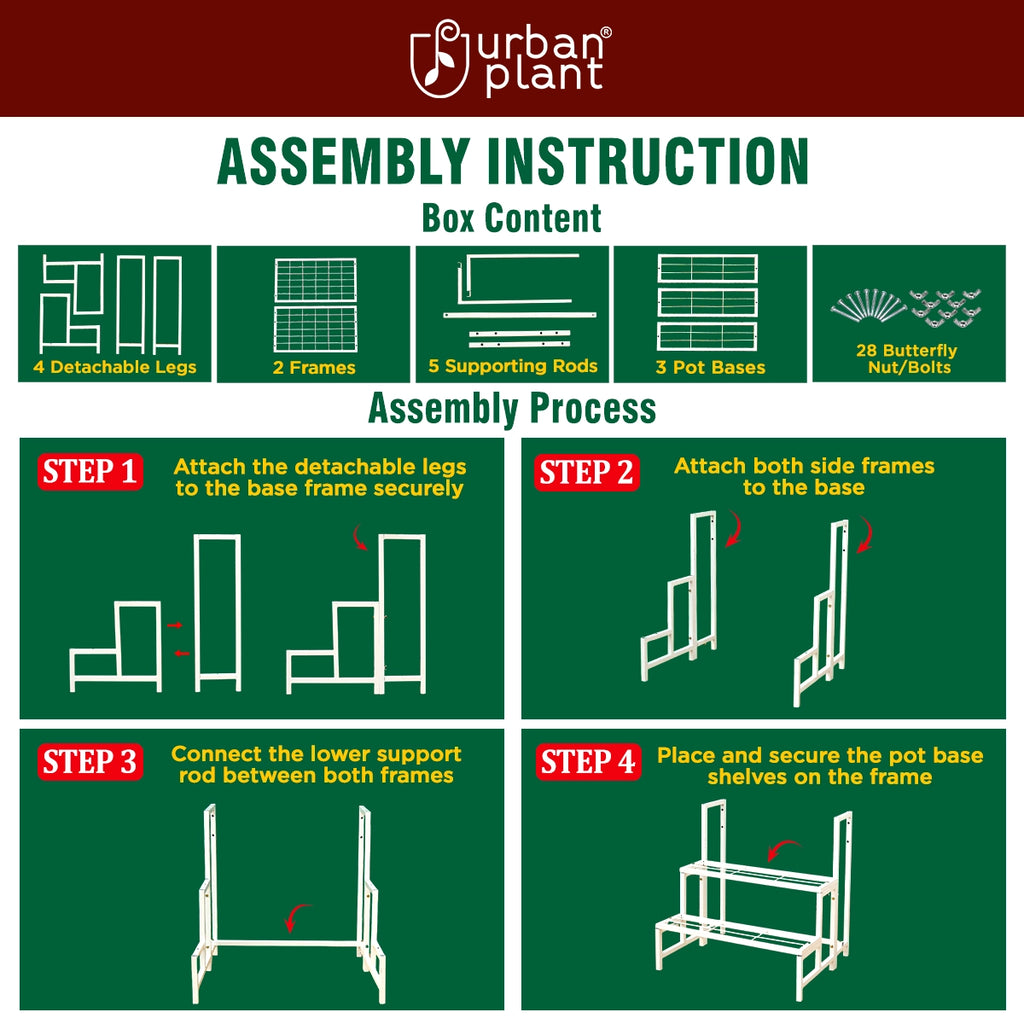 urban® plant

ASSEMBLY INSTRUCTION

Box Content

4 Detachable Legs

2 Frames

5 Supporting Rods

3 Pot Bases

28 Butterfly Nut/Bolts

Assembly Process

STEP 1 Attach the detachable legs to the base frame securely

STEP 2 Attach both side frames to the base

STEP 3 Connect the lower support rod between both frames

STEP 4 Place and secure the pot base shelves on the frame