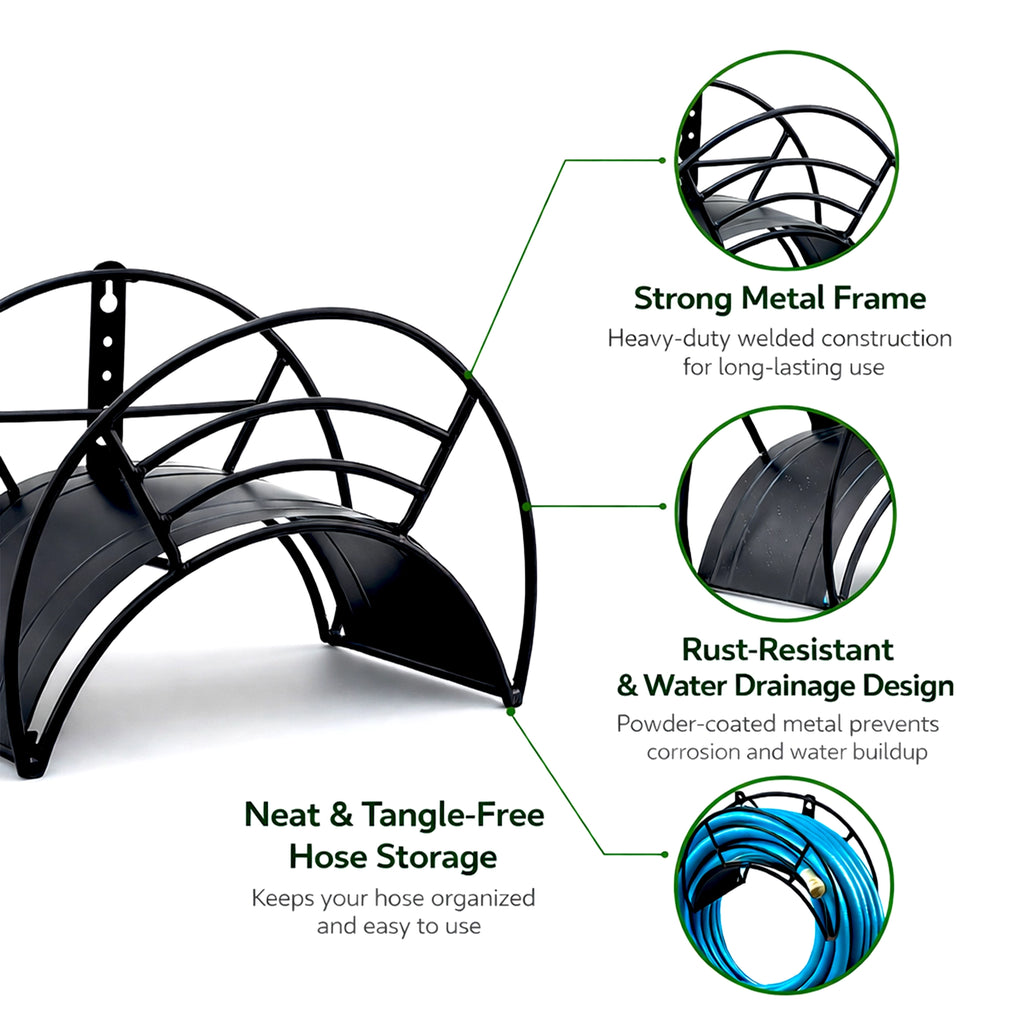 Strong Metal Frame
Heavy-duty welded construction for long-lasting use

Rust-Resistant & Water Drainage Design
Powder-coated metal prevents corrosion and water buildup

Neat & Tangle-Free Hose Storage
Keeps your hose organized and easy to use