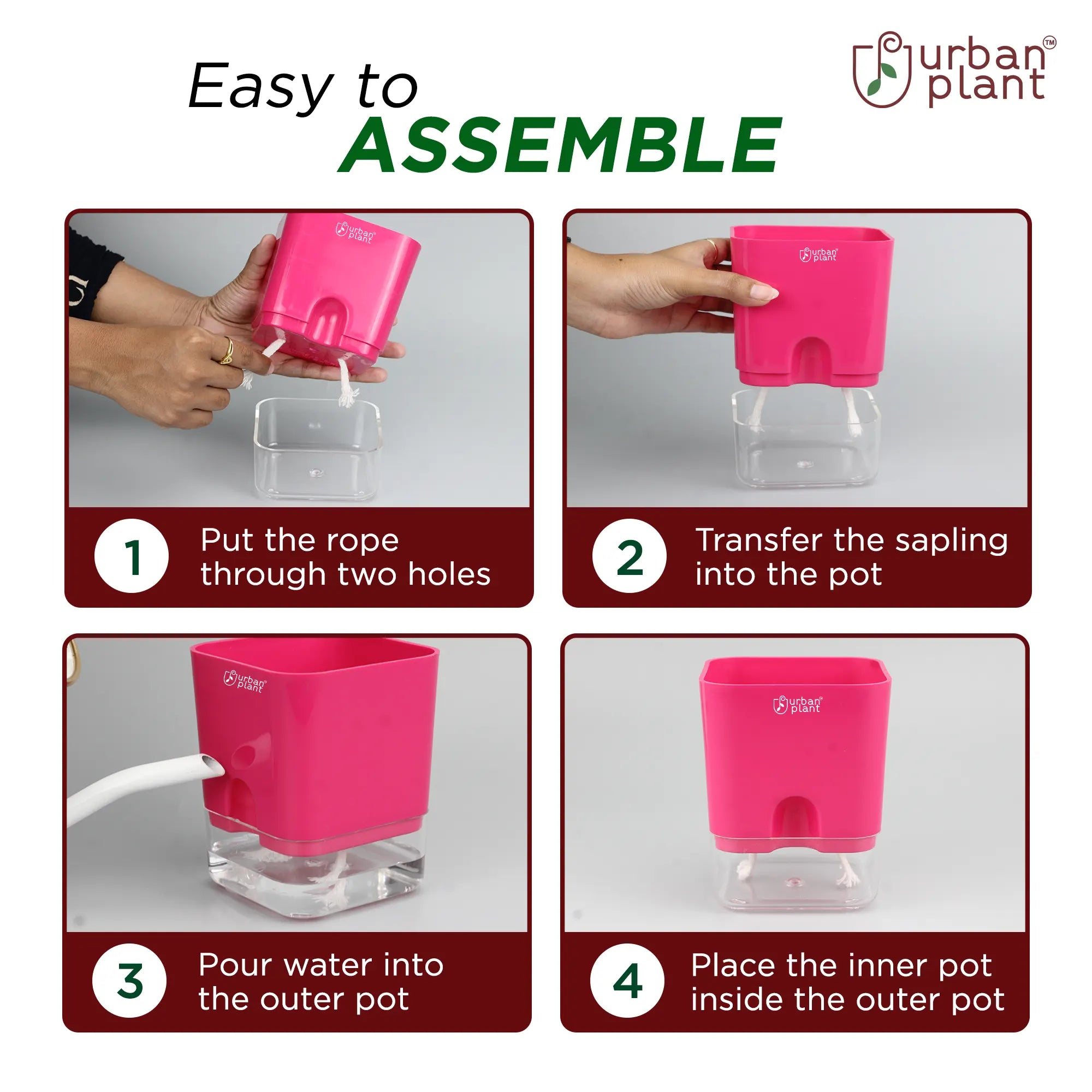 Easy to ASSEMBLE

urban plant™

urban plant

1 Put the rope through two holes

urban plant

2 Transfer the sapling into the pot

urban plant

3 Pour water into the outer pot

urban plant

4 Place the inner pot inside the outer pot