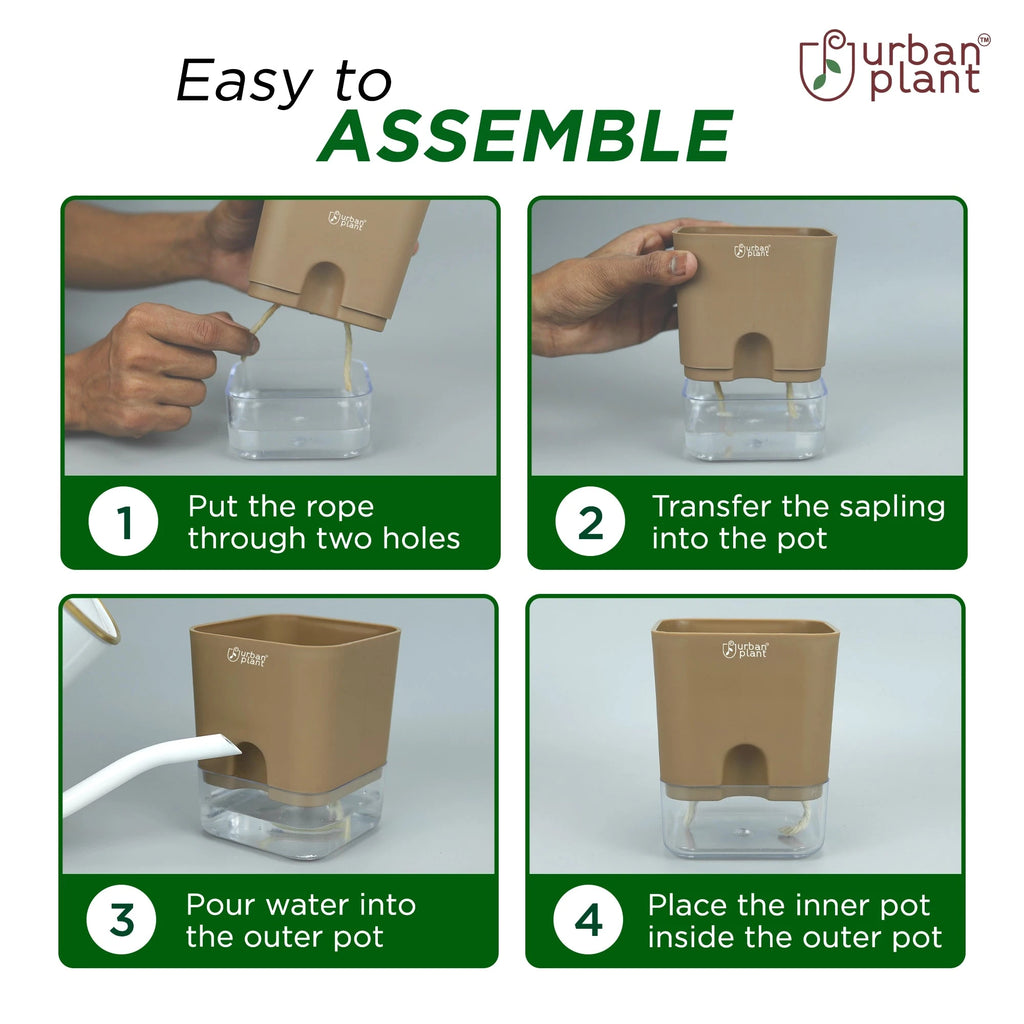 Easy to
ASSEMBLE

urban plant™

urban plant

1 Put the rope through two holes

urban plant

2 Transfer the sapling into the pot

urban plant

3 Pour water into the outer pot

urban plant

4 Place the inner pot inside the outer pot