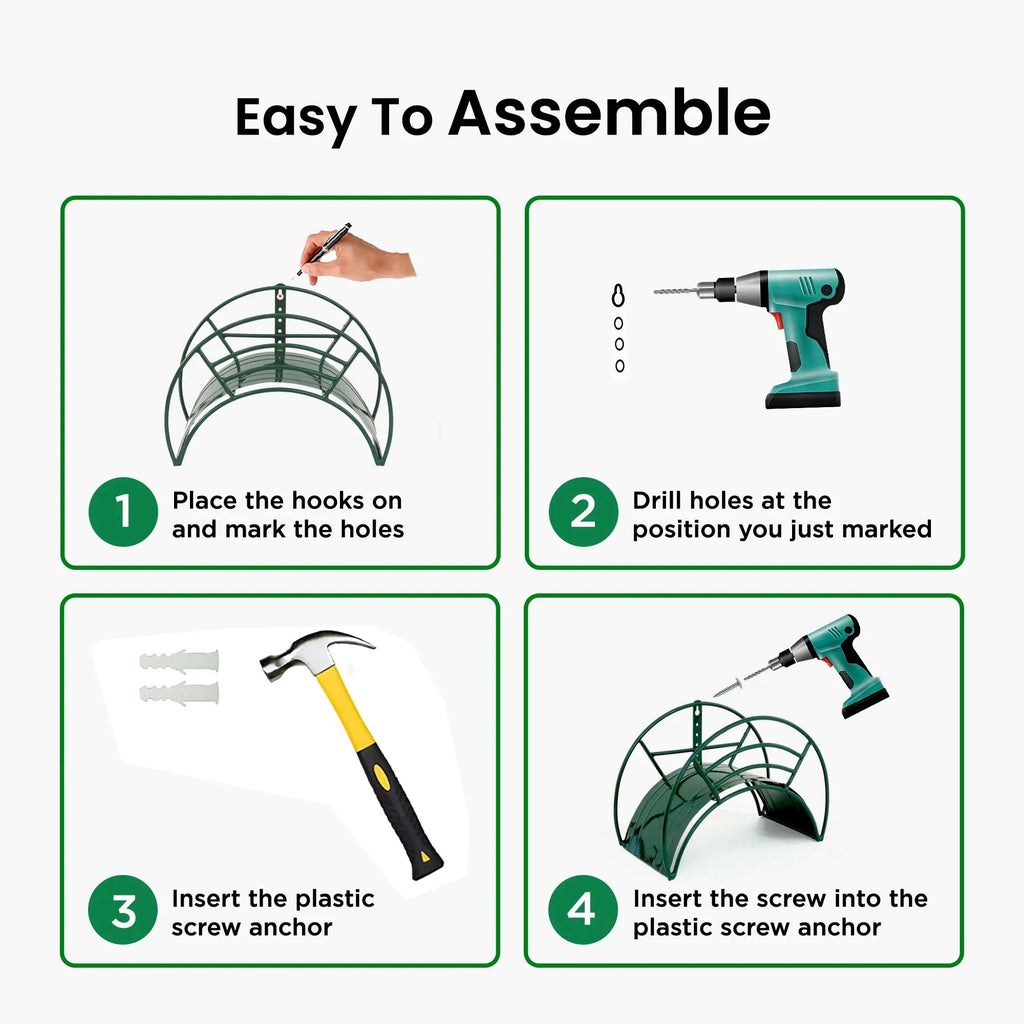 Easy To Assemble

1 Place the hooks on and mark the holes

2 Drill holes at the position you just marked

3 Insert the plastic screw anchor

4 Insert the screw into the plastic screw anchor