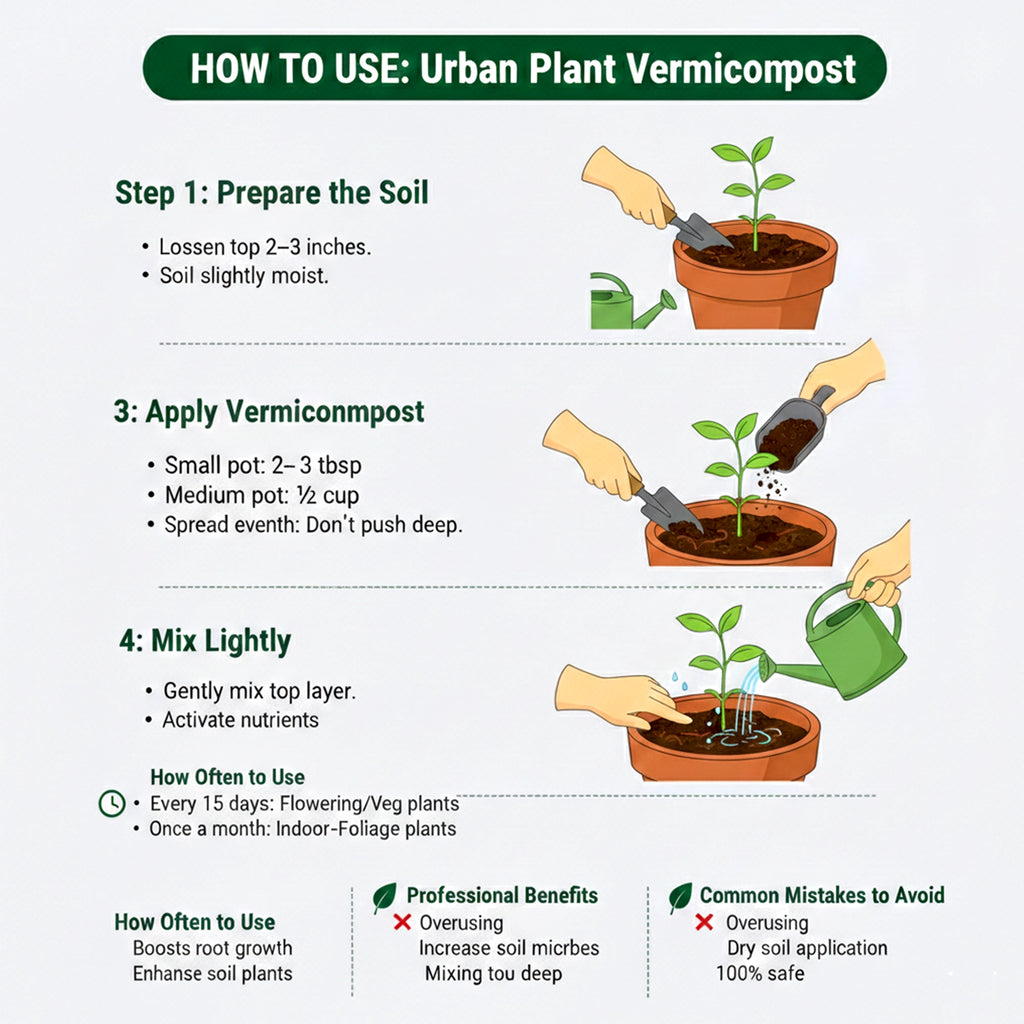 HOW TO USE: Urban Plant Vermicompost

Step 1: Prepare the Soil

• Lossen top 2–3 inches.
• Soil slightly moist.

3: Apply Vermiconmpost

• Small pot: 2– 3 tbsp
• Medium pot: ½ cup
• Spread eventh: Don't push deep.

4: Mix Lightly

• Gently mix top layer.
• Activate nutrients

How Often to Use
• Every 15 days: Flowering/Veg plants
• Once a month: Indoor-Foliage plants

How Often to Use
Boosts root growth
Enhanse soil plants

Professional Benefits
✕ Overusing
Increase soil micrbes
Mixing tou deep

Common Mistakes to Avoid
✕ Overusing
Dry soil application
100% safe