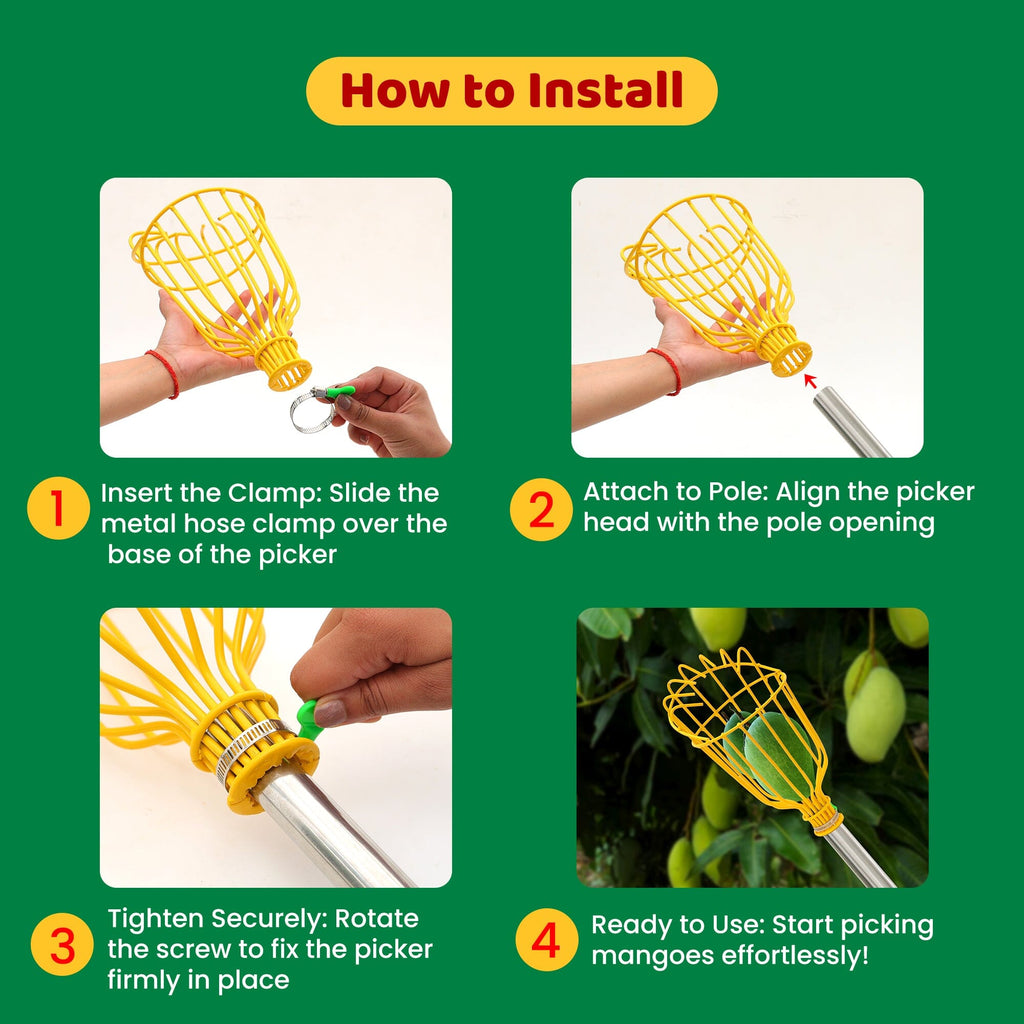 How to Install

1 Insert the Clamp: Slide the metal hose clamp over the base of the picker

2 Attach to Pole: Align the picker head with the pole opening

3 Tighten Securely: Rotate the screw to fix the picker firmly in place

4 Ready to Use: Start picking mangoes effortlessly!