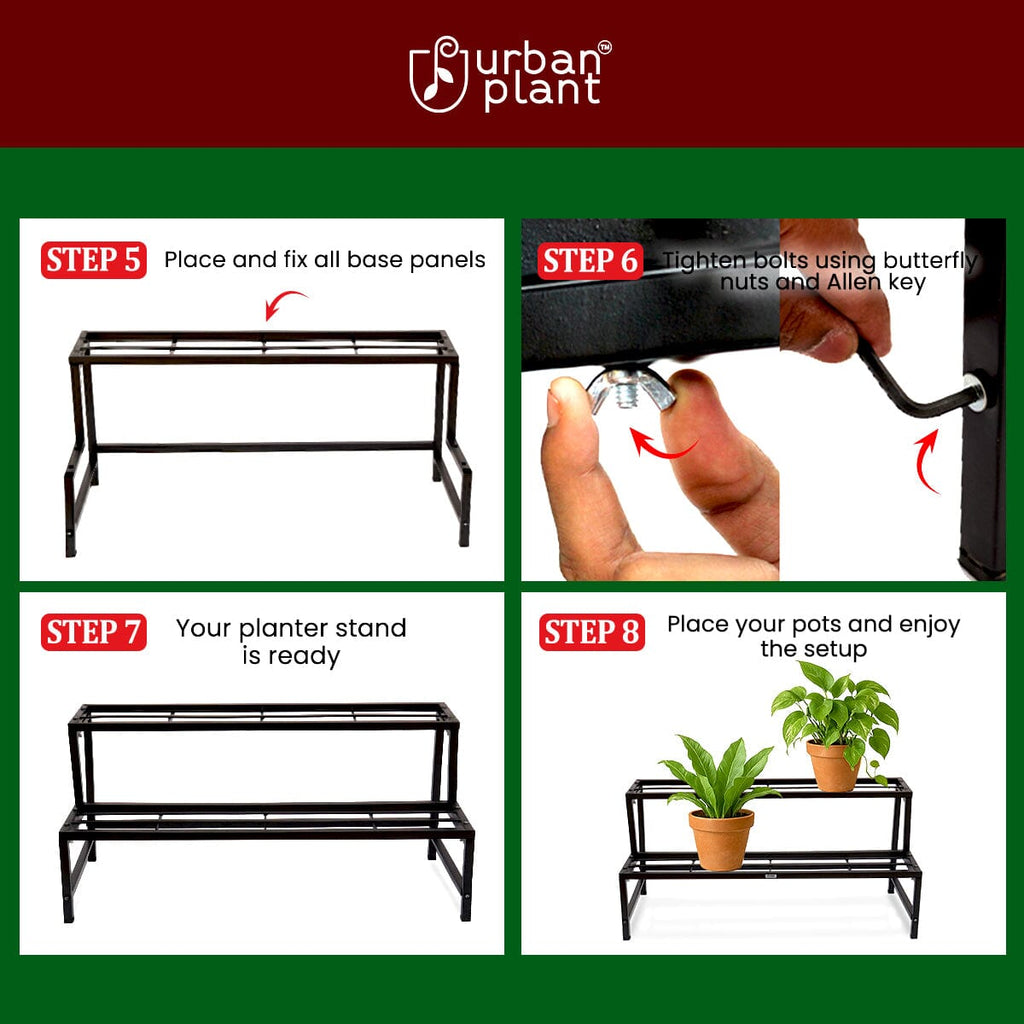 urban plant™

STEP 5 Place and fix all base panels

STEP 6 Tighten bolts using butterfly nuts and Allen key

STEP 7 Your planter stand is ready

STEP 8 Place your pots and enjoy the setup