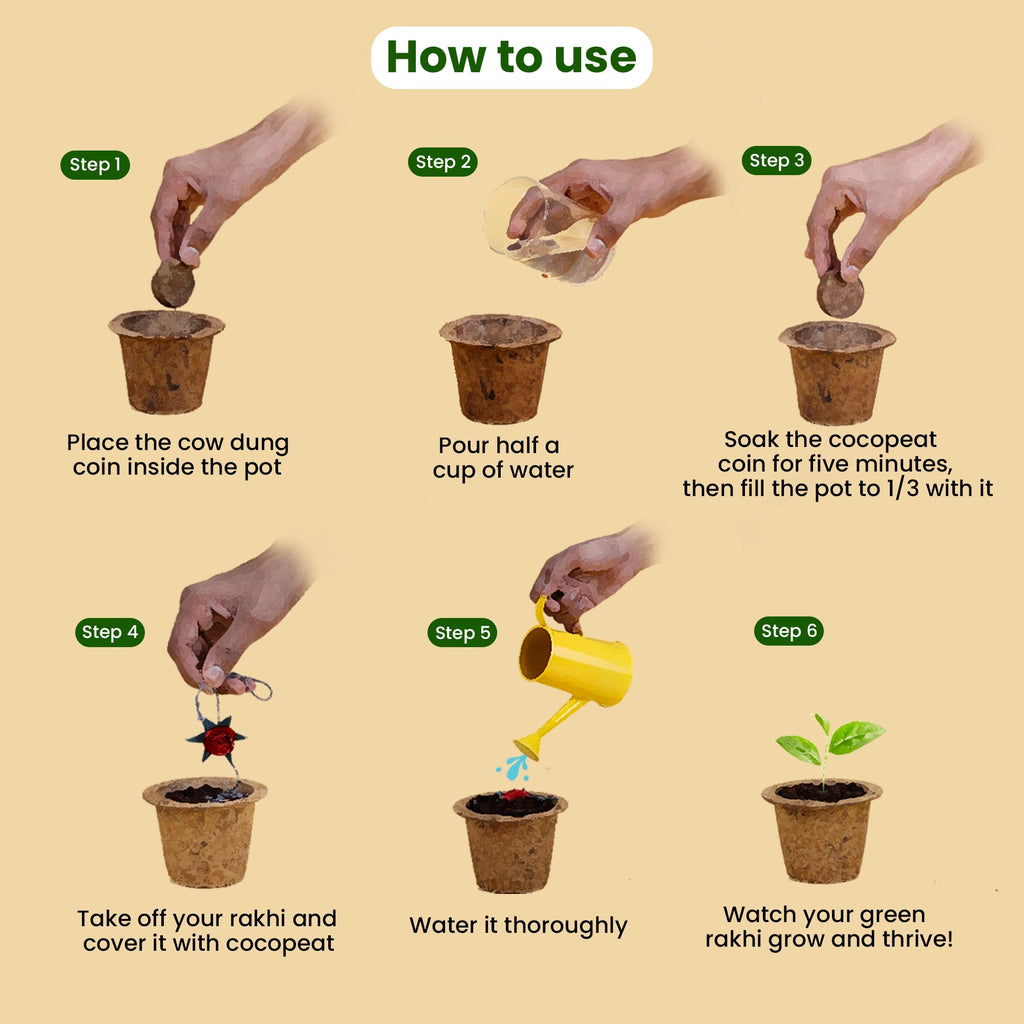 How to use

Step 1

Place the cow dung coin inside the pot

Step 2

Pour half a cup of water

Step 3

Soak the cocopeat coin for five minutes, then fill the pot to 1/3 with it

Step 4

Take off your rakhi and cover it with cocopeat

Step 5

Water it thoroughly

Step 6

Watch your green rakhi grow and thrive!