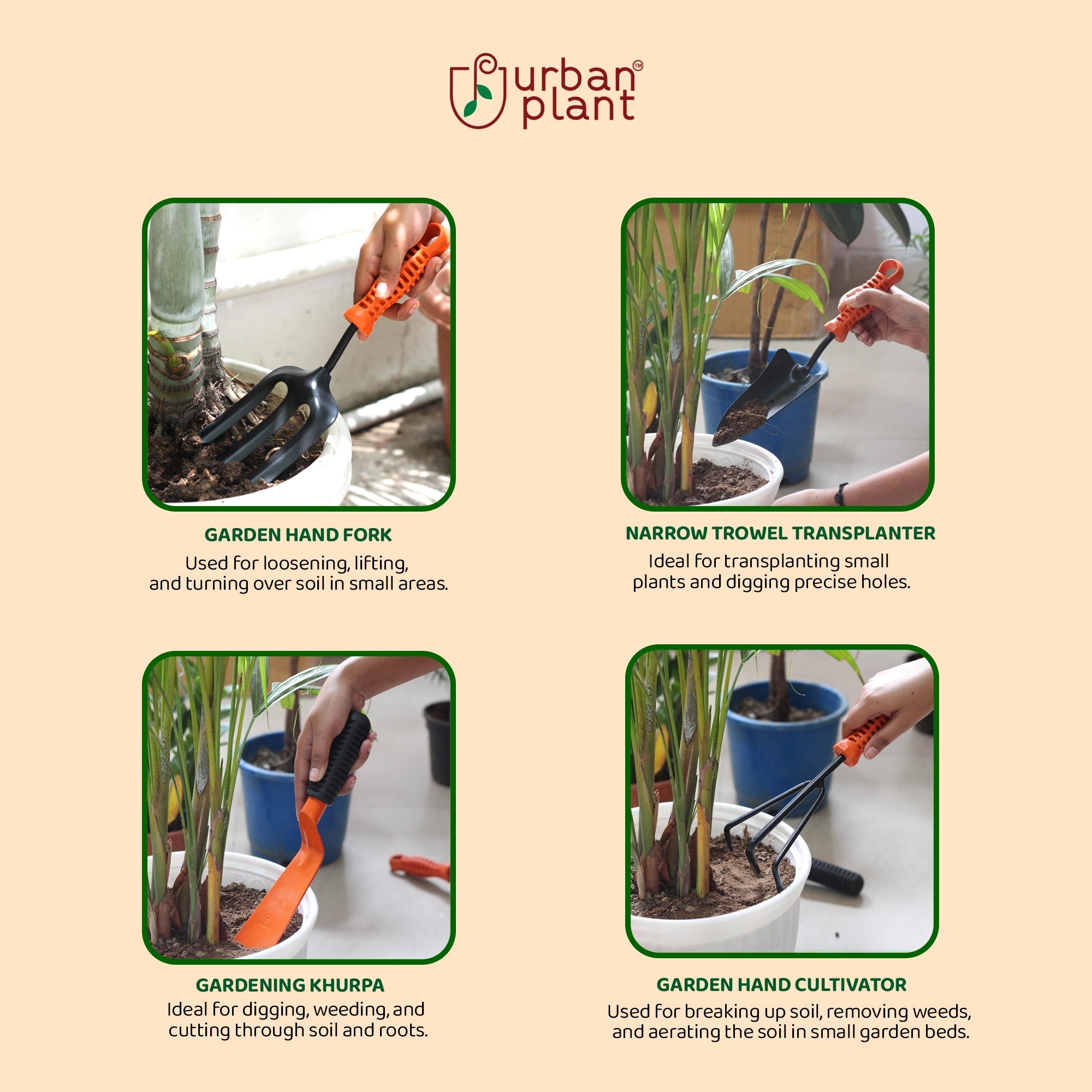 urban plant™

GARDEN HAND FORK
Used for loosening, lifting, and turning over soil in small areas.

NARROW TROWEL TRANSPLANTER
Ideal for transplanting small plants and digging precise holes.

GARDENING KHURPA
Ideal for digging, weeding, and cutting through soil and roots.

GARDEN HAND CULTIVATOR
Used for breaking up soil, removing weeds, and aerating the soil in small garden beds.